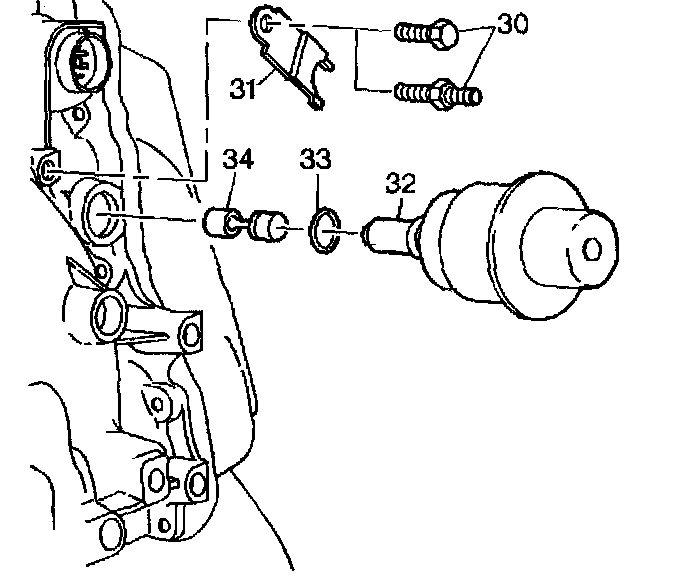 30
31
34
33
32