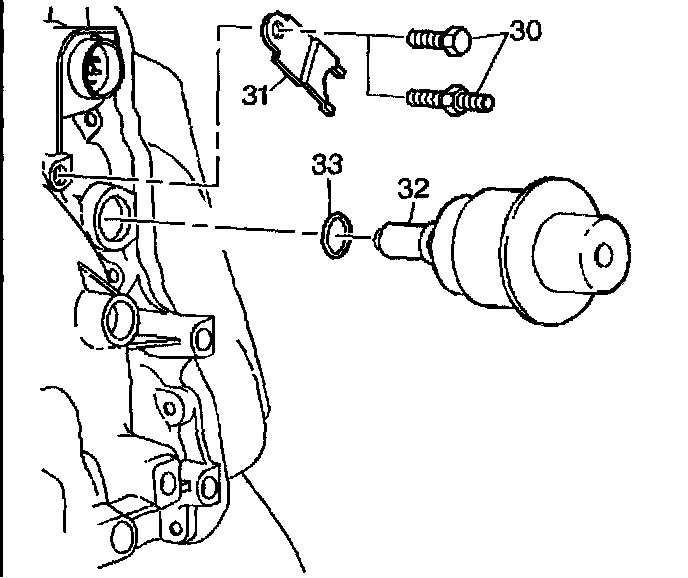 30
31
33
32