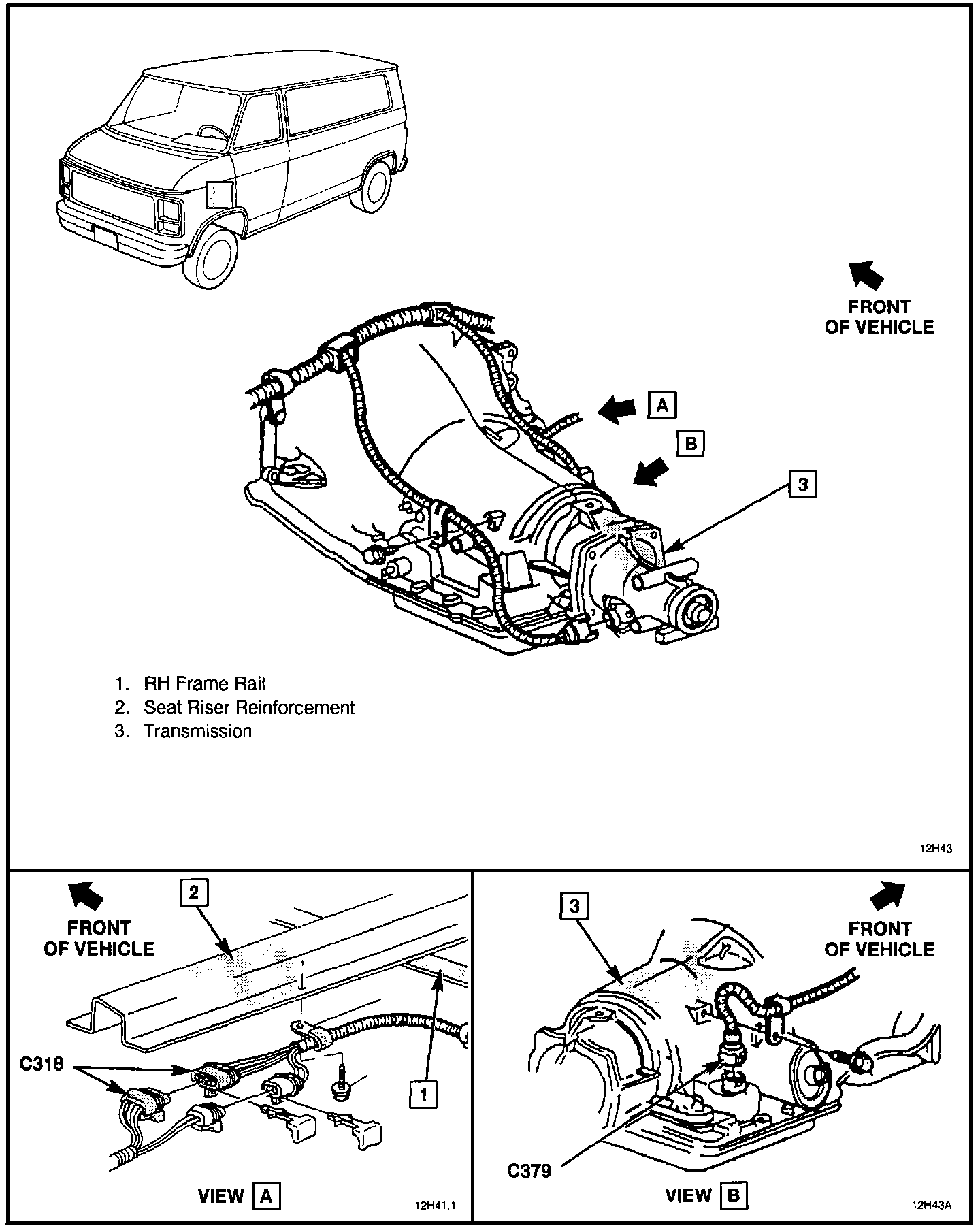 FRONT OF VEHICLE

A

B

3

1. RH Frame Rail
2. Seat Riser Reinforcement
3. Transmission

12H43

FRONT OF VEHICLE

2

C318

1

VIEW A

12H41.1

3

FRONT OF VEHICLE

C379

VIEW B

12H43A