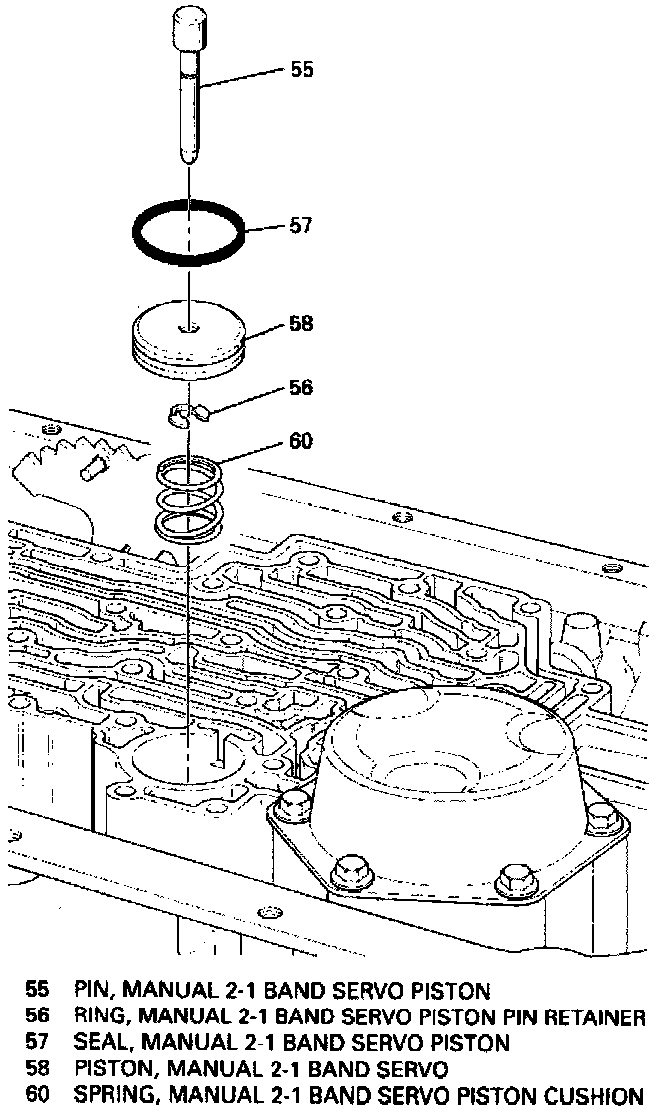 55
57
58
56
60

55 PIN, MANUAL 2-1 BAND SERVO PISTON
56 RING, MANUAL 2-1 BAND SERVO PISTON PIN RETAINER
57 SEAL, MANUAL 2-1 BAND SERVO PISTON
58 PISTON, MANUAL 2-1 BAND SERVO
60 SPRING, MANUAL 2-1 BAND SERVO PISTON CUSHION