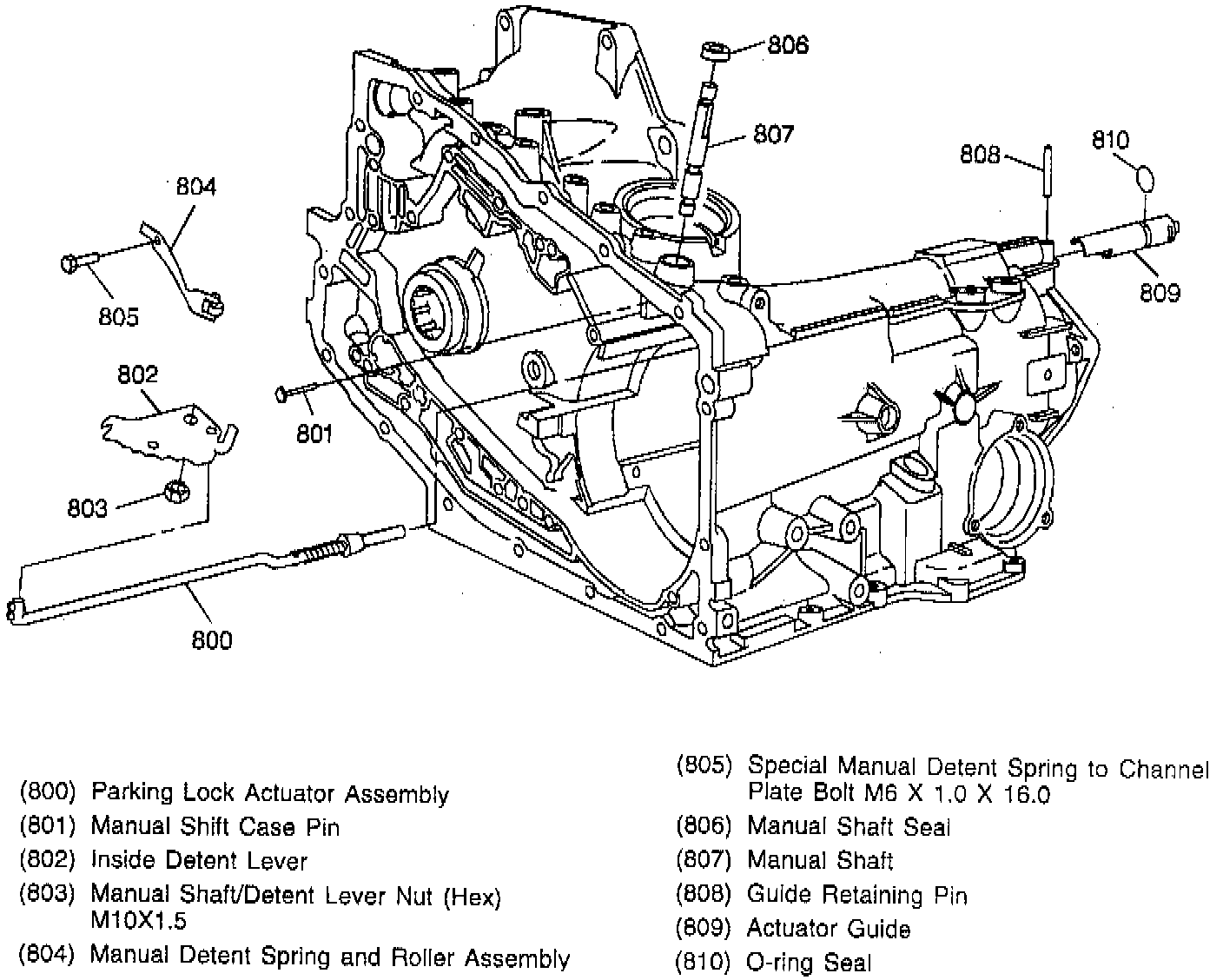 806
807
808
810
804
805
809
802
801
803
800

(800) Parking Lock Actuator Assembly
(801) Manual Shift Case Pin
(802) Inside Detent Lever
(803) Manual Shaft/Detent Lever Nut (Hex) M10X1.5
(804) Manual Detent Spring and Roller Assembly

(805) Special Manual Detent Spring to Channel Plate Bolt M6 X 1.0 X 16.0
(806) Manual Shaft Seal
(807) Manual Shaft
(808) Guide Retaining Pin
(809) Actuator Guide
(810) O-ring Seal