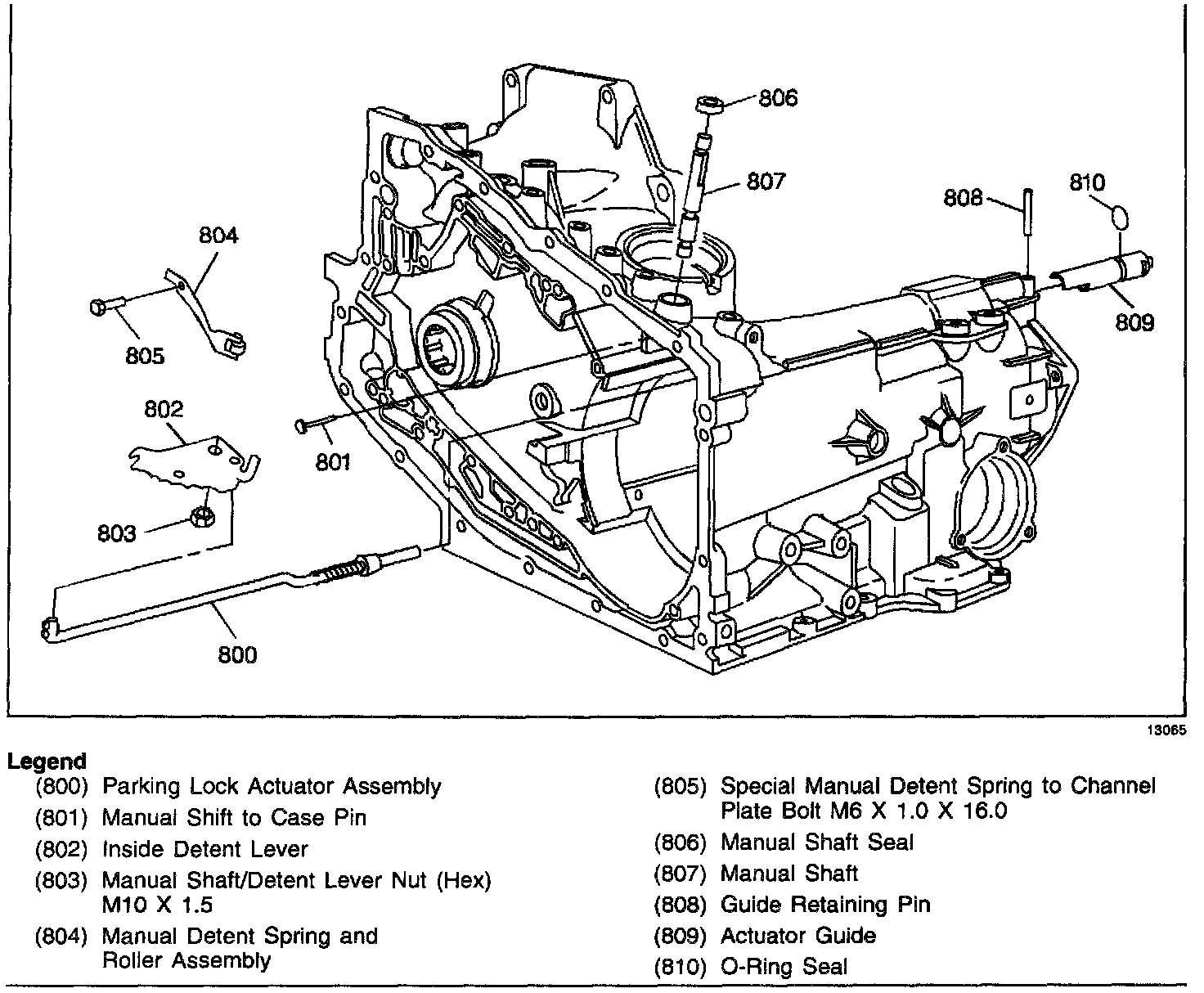 806
807
808
810
804
809
805
802
801
803
800
13065

Legend
(800) Parking Lock Actuator Assembly
(801) Manual Shift to Case Pin
(802) Inside Detent Lever
(803) Manual Shaft/Detent Lever Nut (Hex) M10 X 1.5
(804) Manual Detent Spring and Roller Assembly

(805) Special Manual Detent Spring to Channel Plate Bolt M6 X 1.0 X 16.0
(806) Manual Shaft Seal
(807) Manual Shaft
(808) Guide Retaining Pin
(809) Actuator Guide
(810) O-Ring Seal