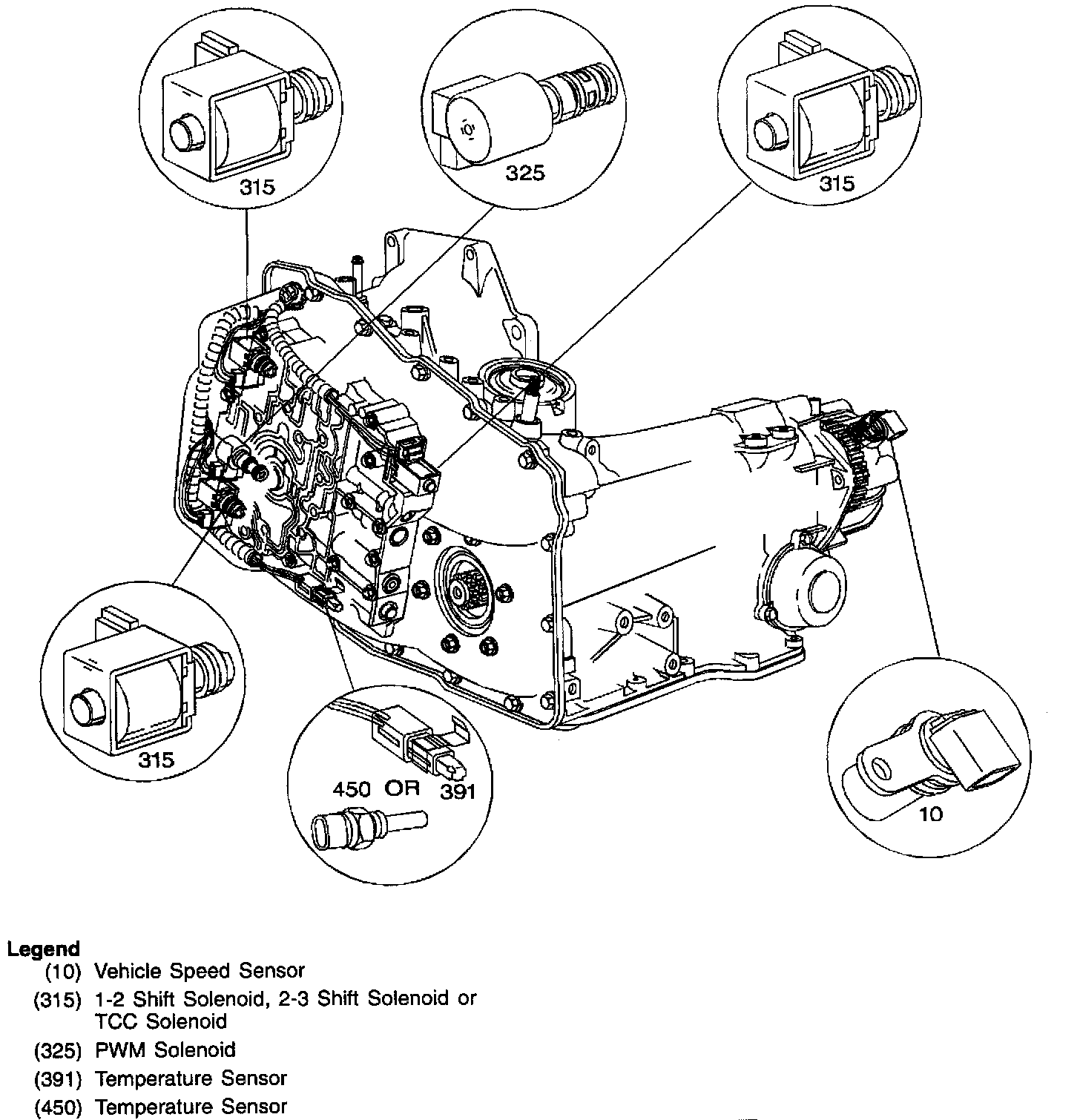 315

325

315

315

450 OR 391

10

Legend
(10) Vehicle Speed Sensor
(315) 1-2 Shift Solenoid, 2-3 Shift Solenoid or TCC Solenoid
(325) PWM Solenoid
(391) Temperature Sensor
(450) Temperature Sensor