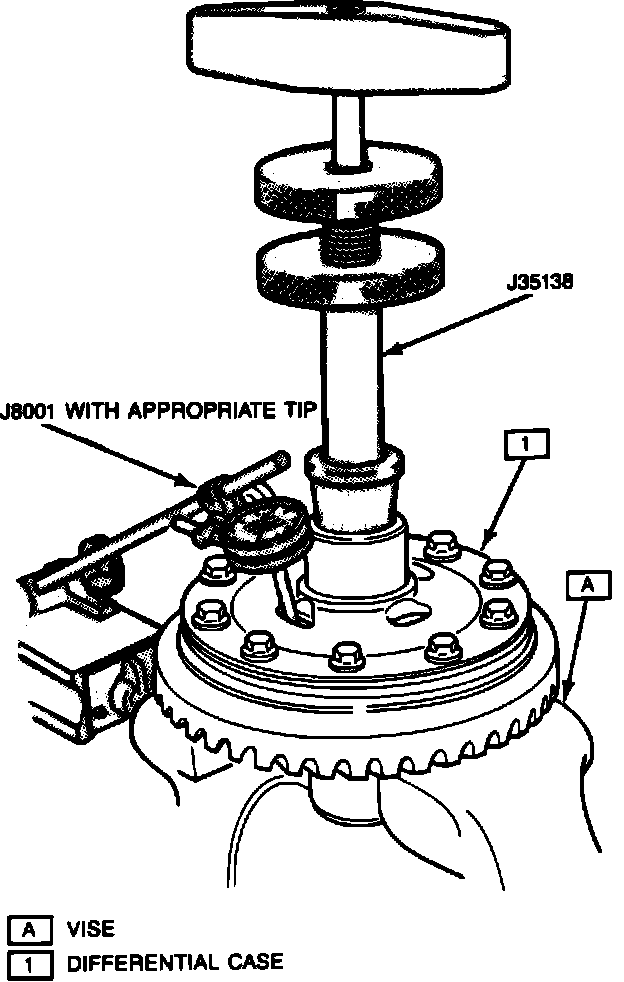 J35138

J8001 WITH APPROPRIATE TIP

1

A

A VISE
1 DIFFERENTIAL CASE