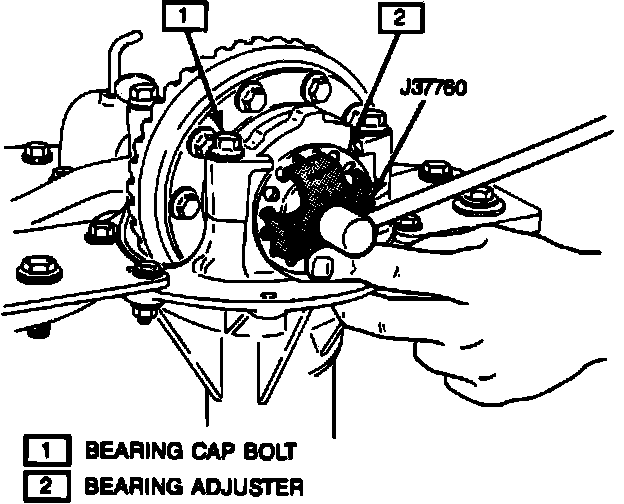 1

2

J37760

1 BEARING CAP BOLT
2 BEARING ADJUSTER