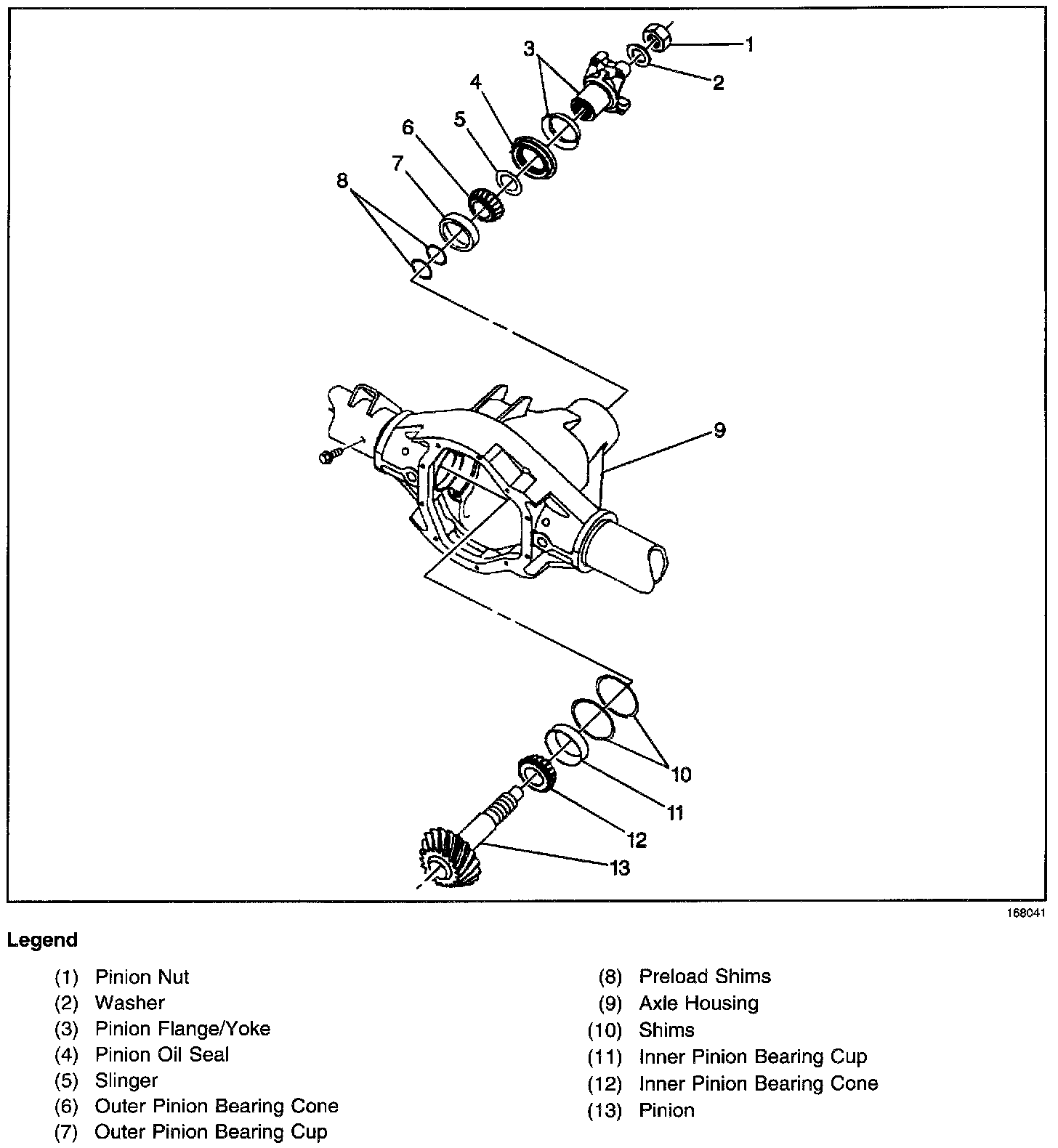 1
2
3
4
5
6
7
8
9
10
11
12
13

168041

Legend

(1) Pinion Nut
(2) Washer
(3) Pinion Flange/Yoke
(4) Pinion Oil Seal
(5) Slinger
(6) Outer Pinion Bearing Cone
(7) Outer Pinion Bearing Cup

(8) Preload Shims
(9) Axle Housing
(10) Shims
(11) Inner Pinion Bearing Cup
(12) Inner Pinion Bearing Cone
(13) Pinion