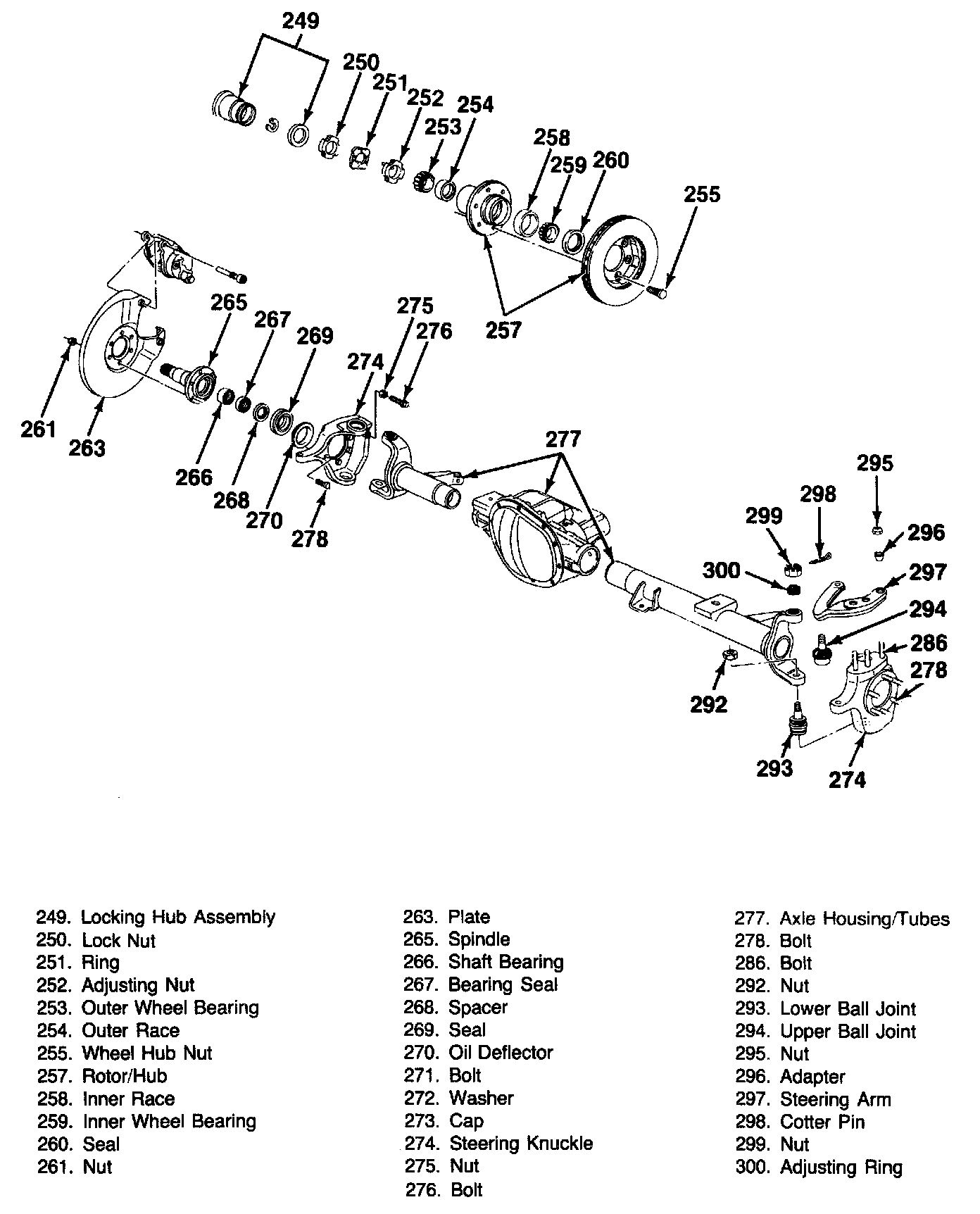 249
250
251
252
253
254
258
259
260
255
257
265
267
269
275
276
274
261
263
266
268
270
278
277
295
298
299
296
300
297
294
286
278
292
293
274

249. Locking Hub Assembly
250. Lock Nut
251. Ring
252. Adjusting Nut
253. Outer Wheel Bearing
254. Outer Race
255. Wheel Hub Nut
257. Rotor/Hub
258. Inner Race
259. Inner Wheel Bearing
260. Seal
261. Nut

263. Plate
265. Spindle
266. Shaft Bearing
267. Bearing Seal
268. Spacer
269. Seal
270. Oil Deflector
271. Bolt
272. Washer
273. Cap
274. Steering Knuckle
275. Nut
276. Bolt

277. Axle Housing/Tubes
278. Bolt
286. Bolt
292. Nut
293. Lower Ball Joint
294. Upper Ball Joint
295. Nut
296. Adapter
297. Steering Arm
298. Cotter Pin
299. Nut
300. Adjusting Ring