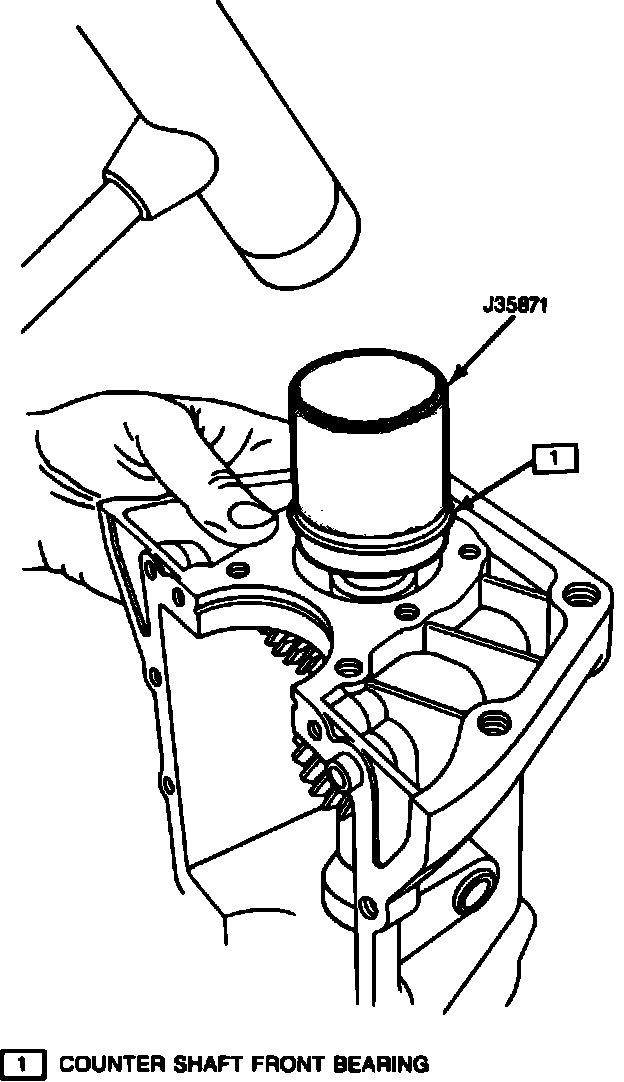 J35871

1

1 COUNTER SHAFT FRONT BEARING