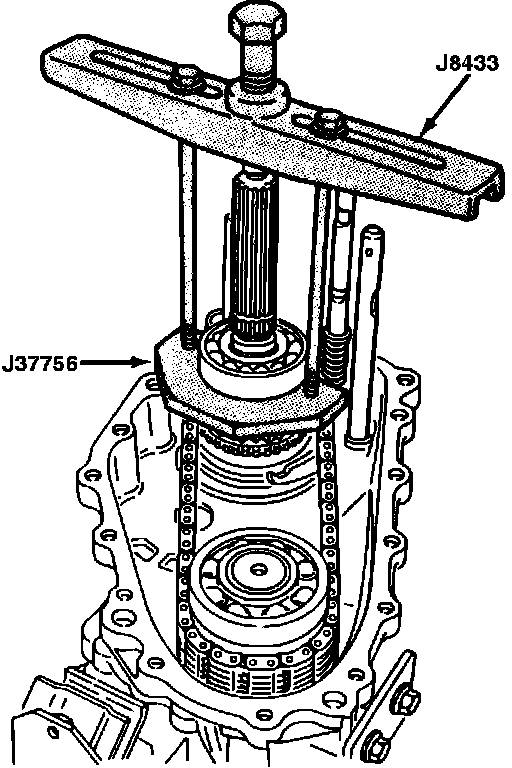 J8433

J37756