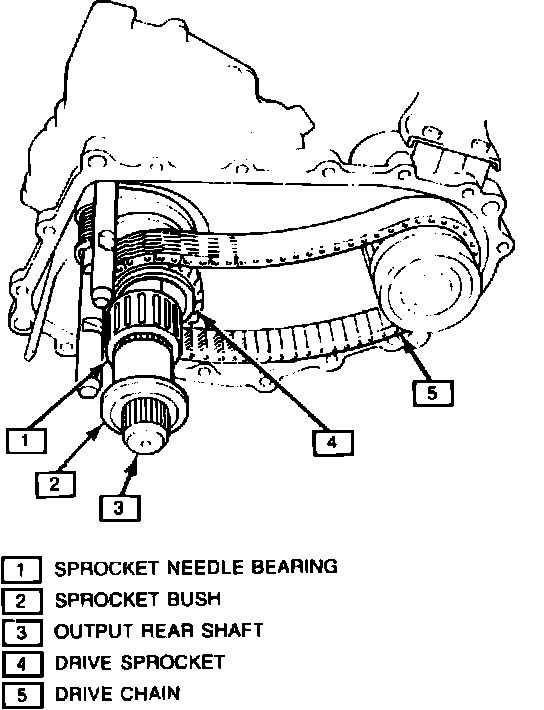 5

1

4

2

3

1 SPROCKET NEEDLE BEARING
2 SPROCKET BUSH
3 OUTPUT REAR SHAFT
4 DRIVE SPROCKET
5 DRIVE CHAIN