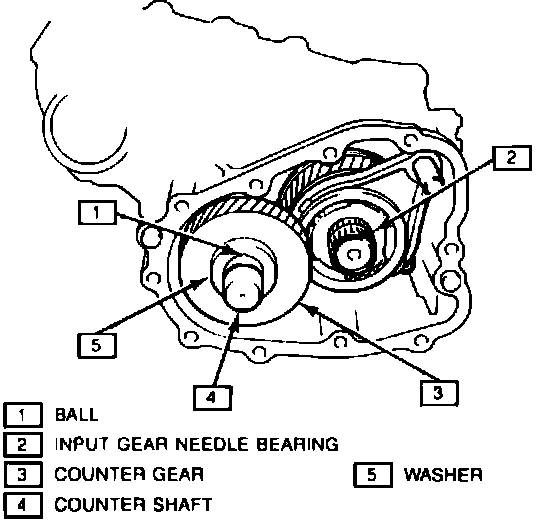 2
1
5
4
3

1 BALL
2 INPUT GEAR NEEDLE BEARING
3 COUNTER GEAR
4 COUNTER SHAFT
5 WASHER