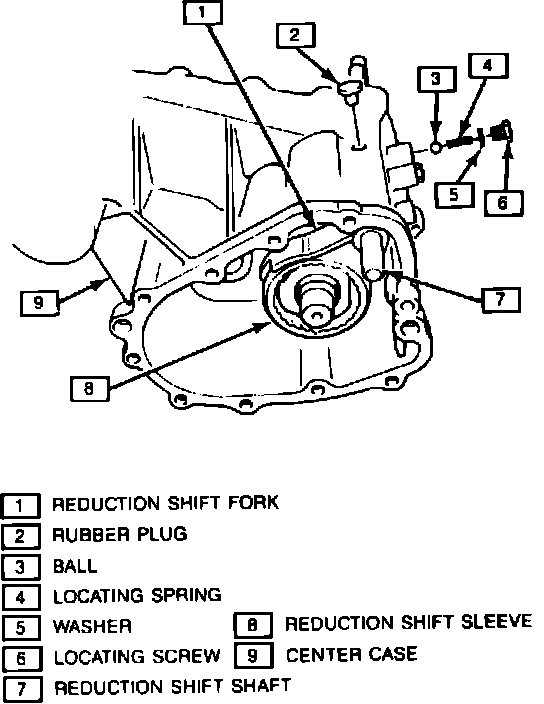 1
2
3
4
5
6
7
8
9

1 REDUCTION SHIFT FORK
2 RUBBER PLUG
3 BALL
4 LOCATING SPRING
5 WASHER
6 LOCATING SCREW
7 REDUCTION SHIFT SHAFT
8 REDUCTION SHIFT SLEEVE
9 CENTER CASE