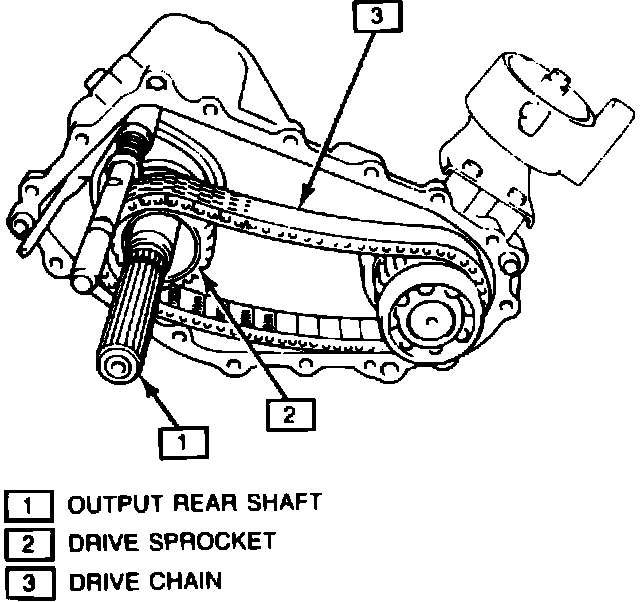 3

2

1

1 OUTPUT REAR SHAFT
2 DRIVE SPROCKET
3 DRIVE CHAIN