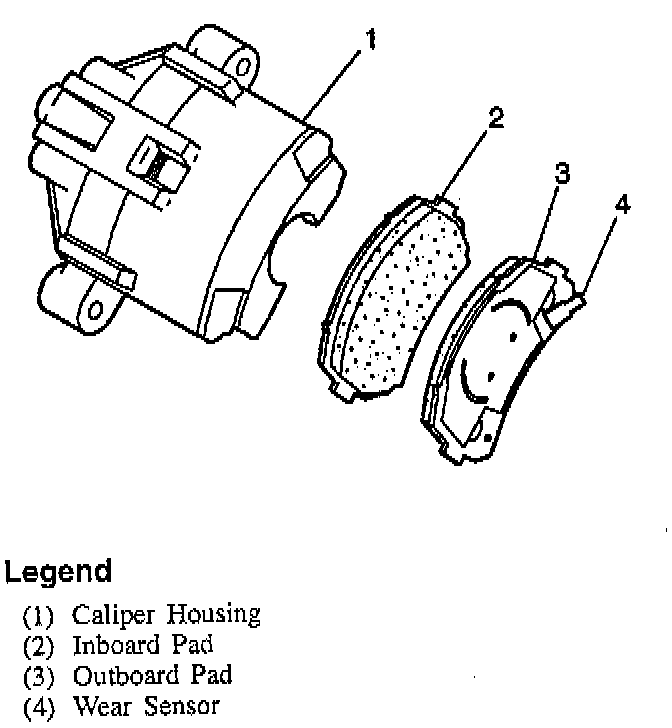 1
2
3
4

Legend
(1) Caliper Housing
(2) Inboard Pad
(3) Outboard Pad
(4) Wear Sensor