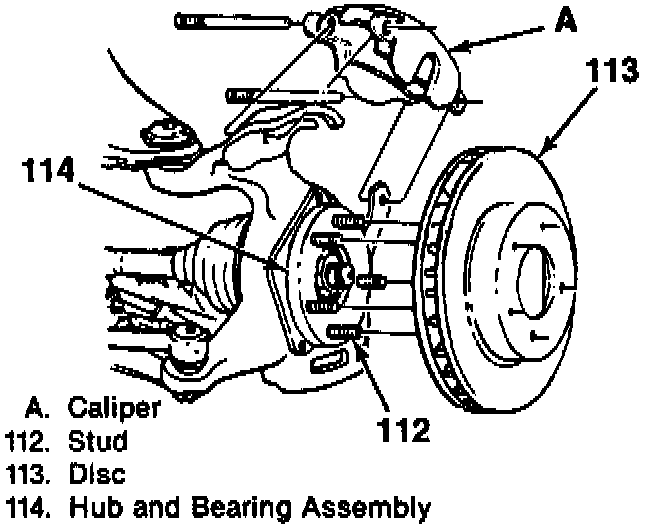 A
113
114
112
A. Caliper
112. Stud
113. Disc
114. Hub and Bearing Assembly