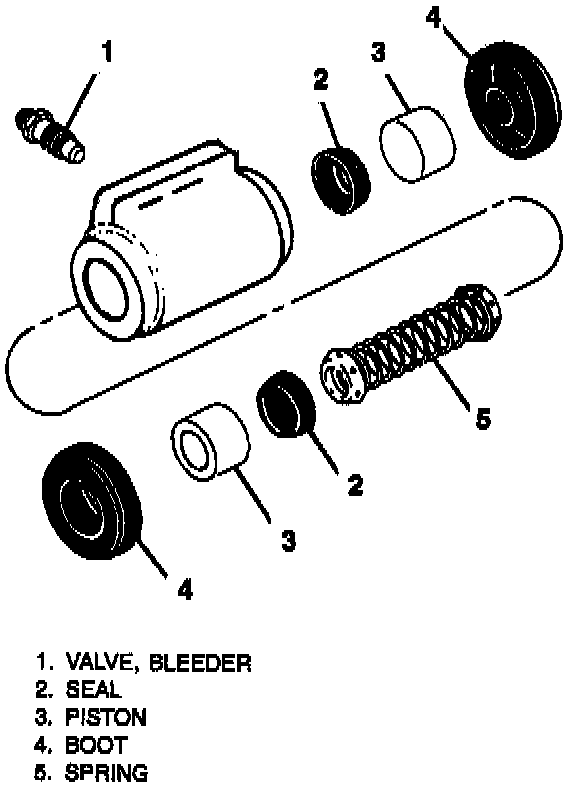 1
2
3
4
5
2
3
4

1. VALVE, BLEEDER
2. SEAL
3. PISTON
4. BOOT
5. SPRING