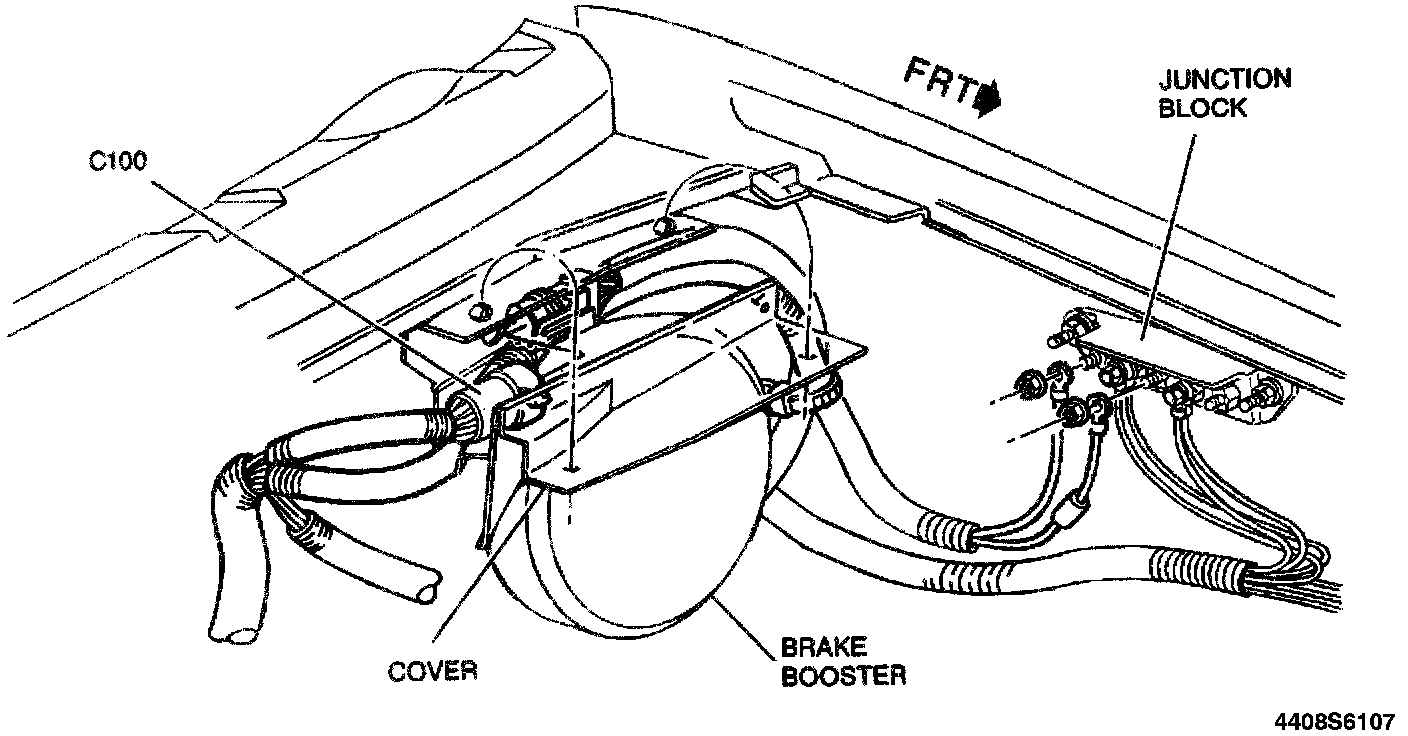 FRT

JUNCTION BLOCK

C100

COVER

BRAKE BOOSTER

4408S6107