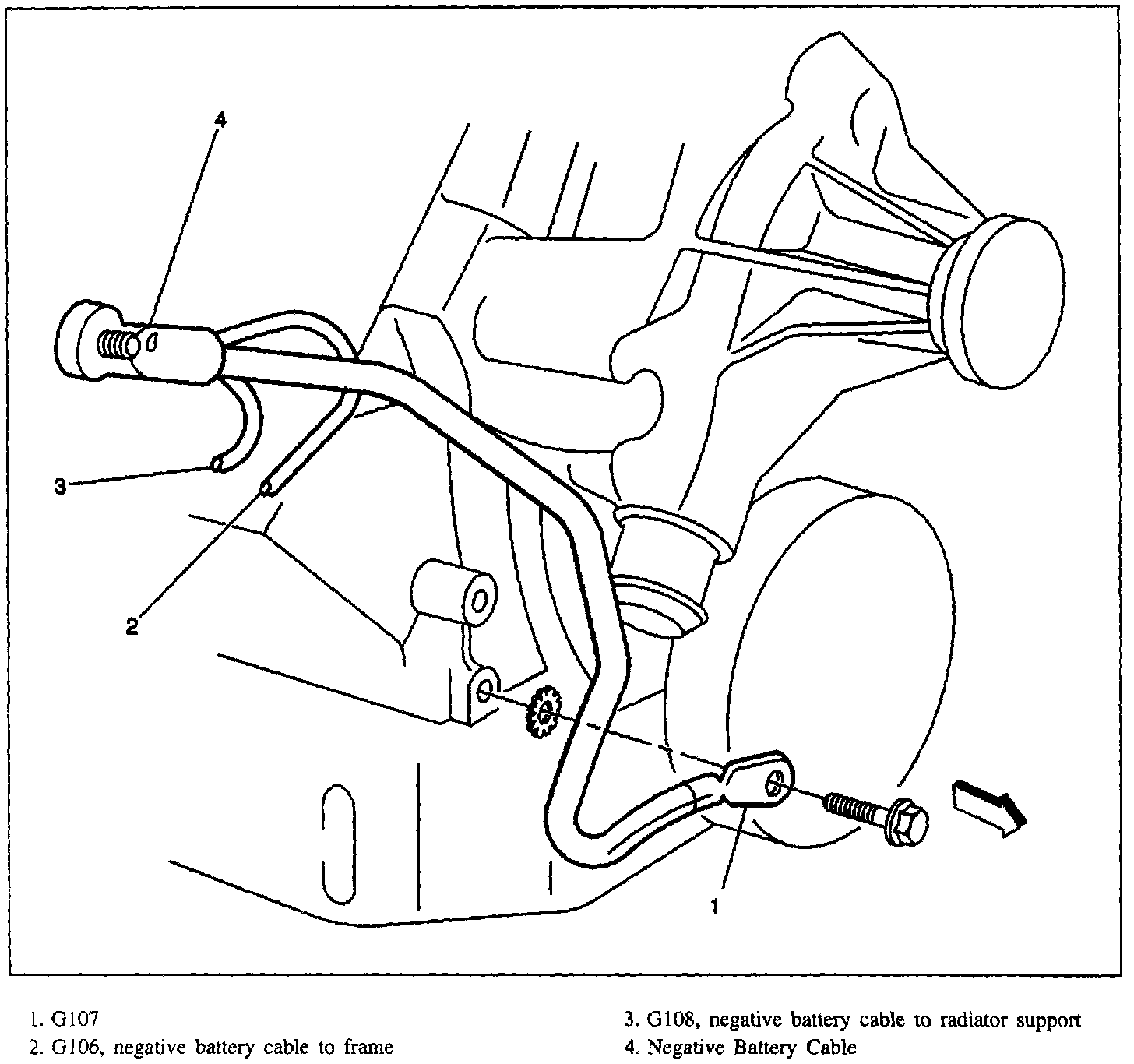 4

3

2

1

1. G107
2. G106, negative battery cable to frame

3. G108, negative battery cable to radiator support
4. Negative Battery Cable