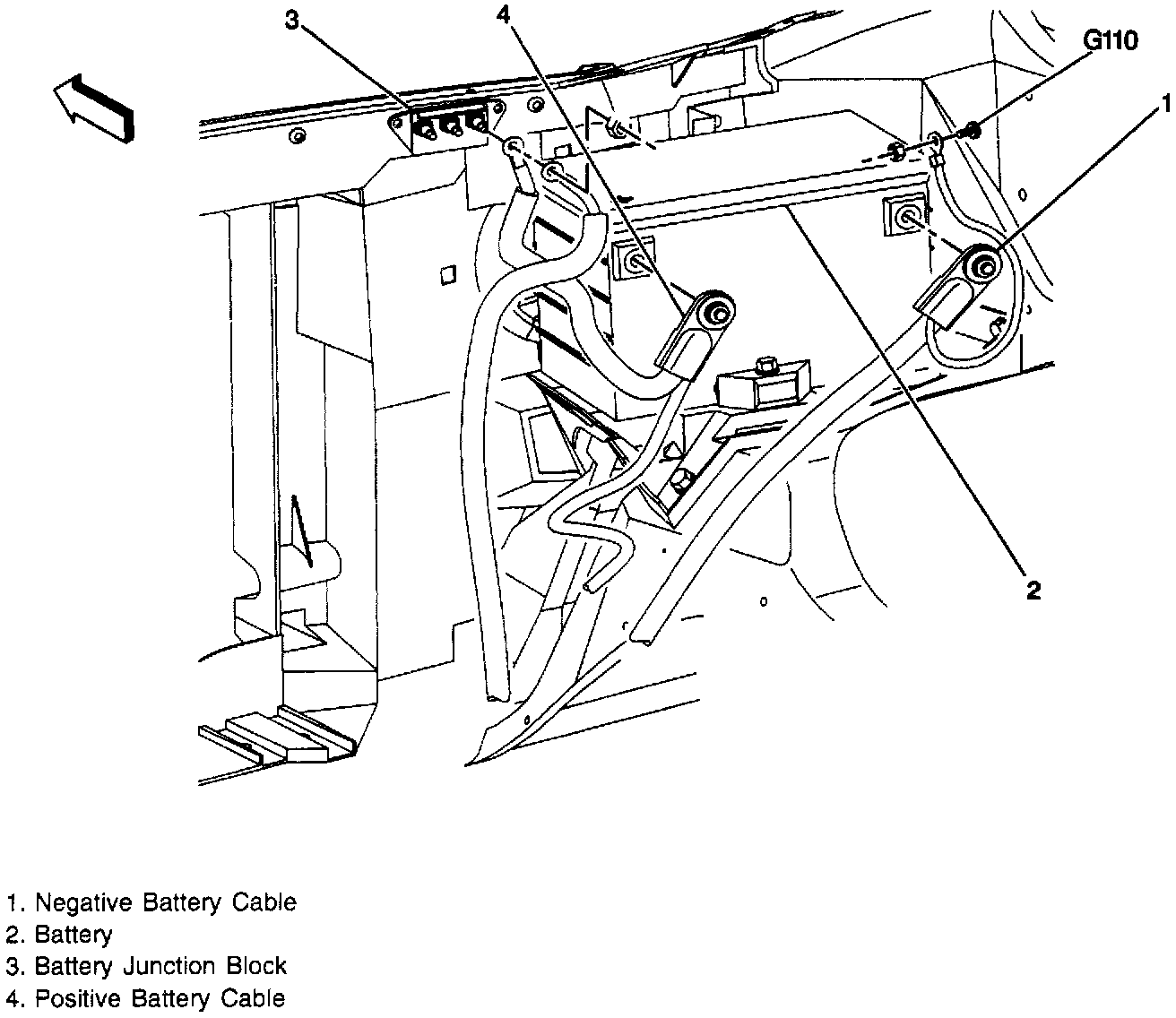 3
4
G110
1
2

1. Negative Battery Cable
2. Battery
3. Battery Junction Block
4. Positive Battery Cable