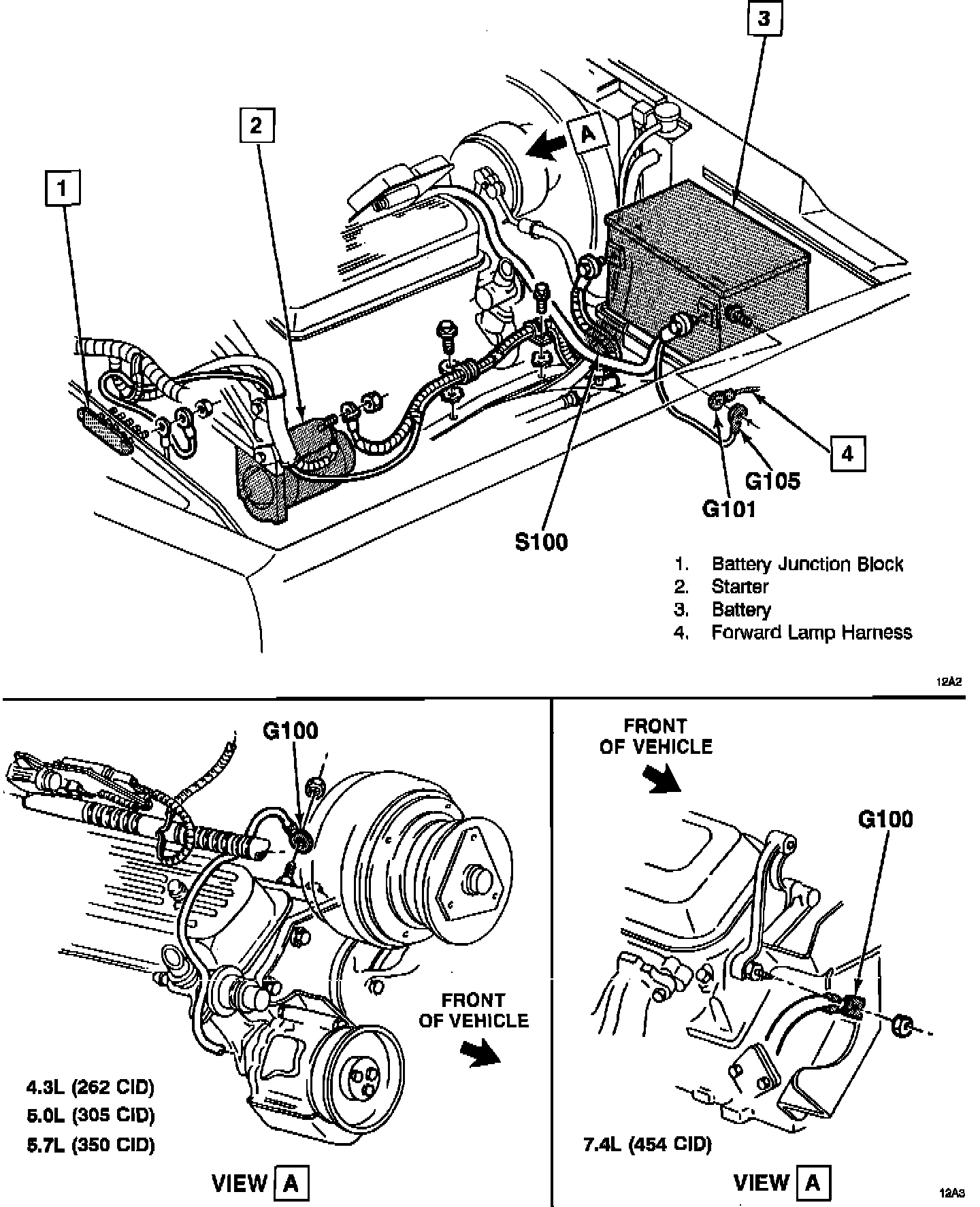 3

2

A

1

4

G105

G101

S100

1. Battery Junction Block
2. Starter
3. Battery
4. Forward Lamp Harness

12A2

G100

FRONT OF VEHICLE

4.3L (262 CID)
5.0L (305 CID)
5.7L (350 CID)

VIEW A

FRONT OF VEHICLE

G100

7.4L (454 CID)

VIEW A

12A3