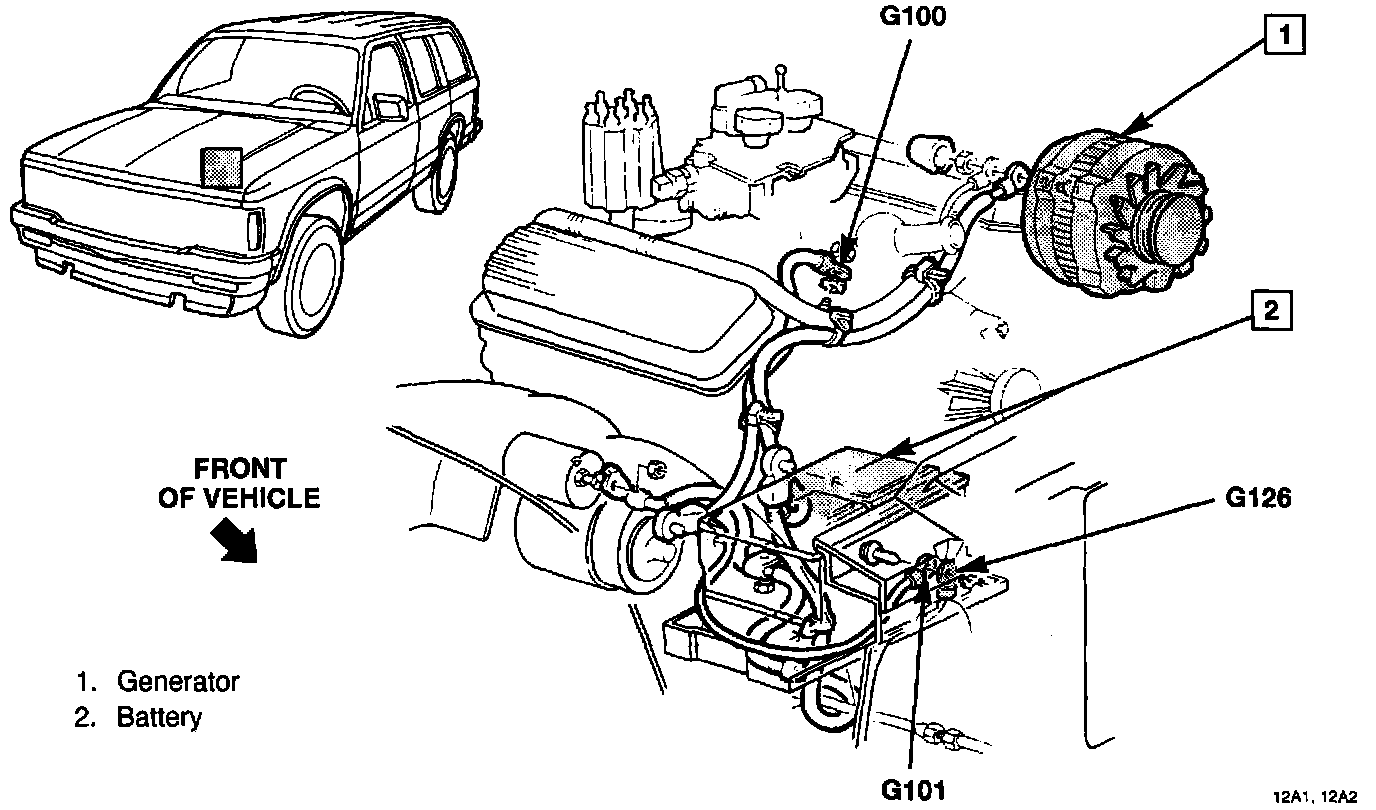 G100

1

2

FRONT OF VEHICLE

G126

1. Generator
2. Battery

G101

12A1, 12A2