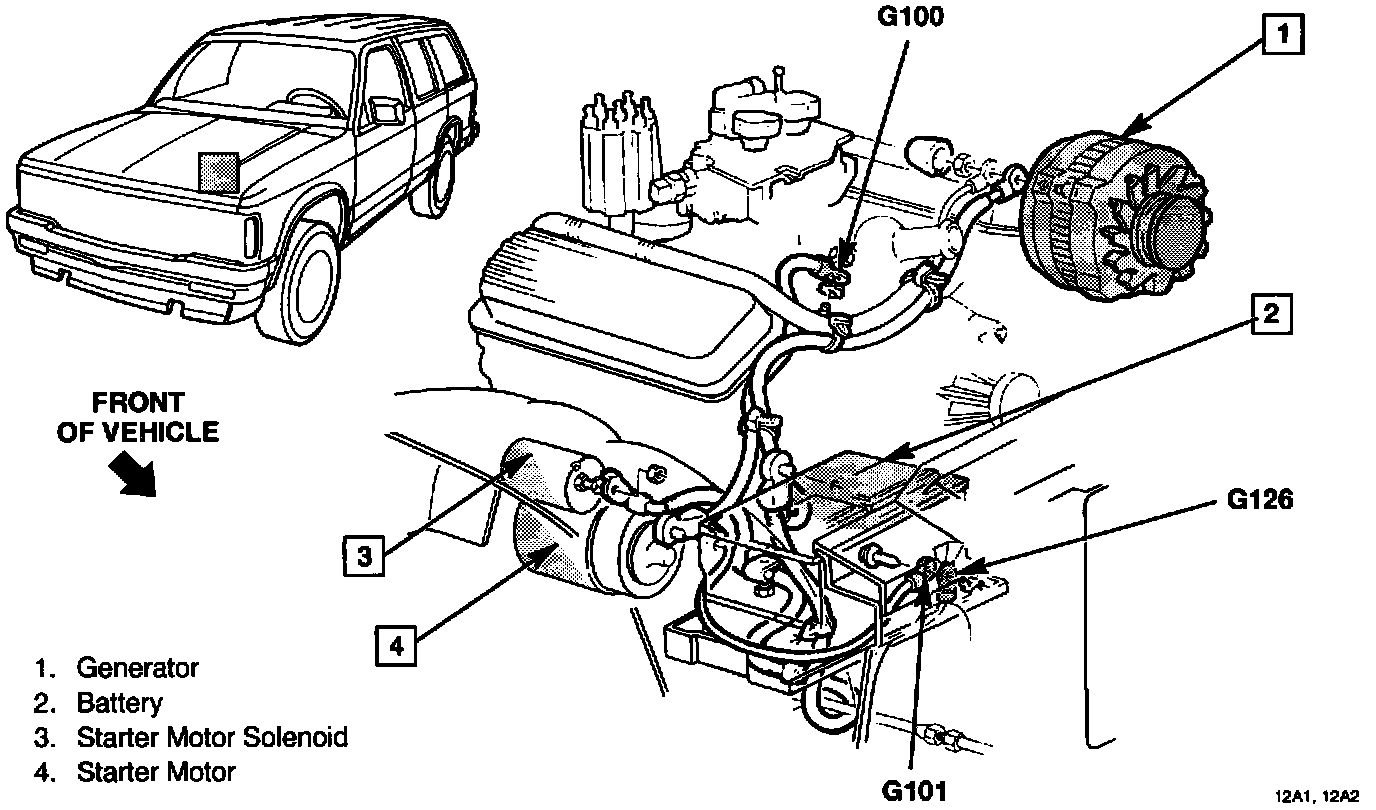 G100

1

2

FRONT OF VEHICLE

G126

3

4

1. Generator
2. Battery
3. Starter Motor Solenoid
4. Starter Motor

G101

12A1, 12A2