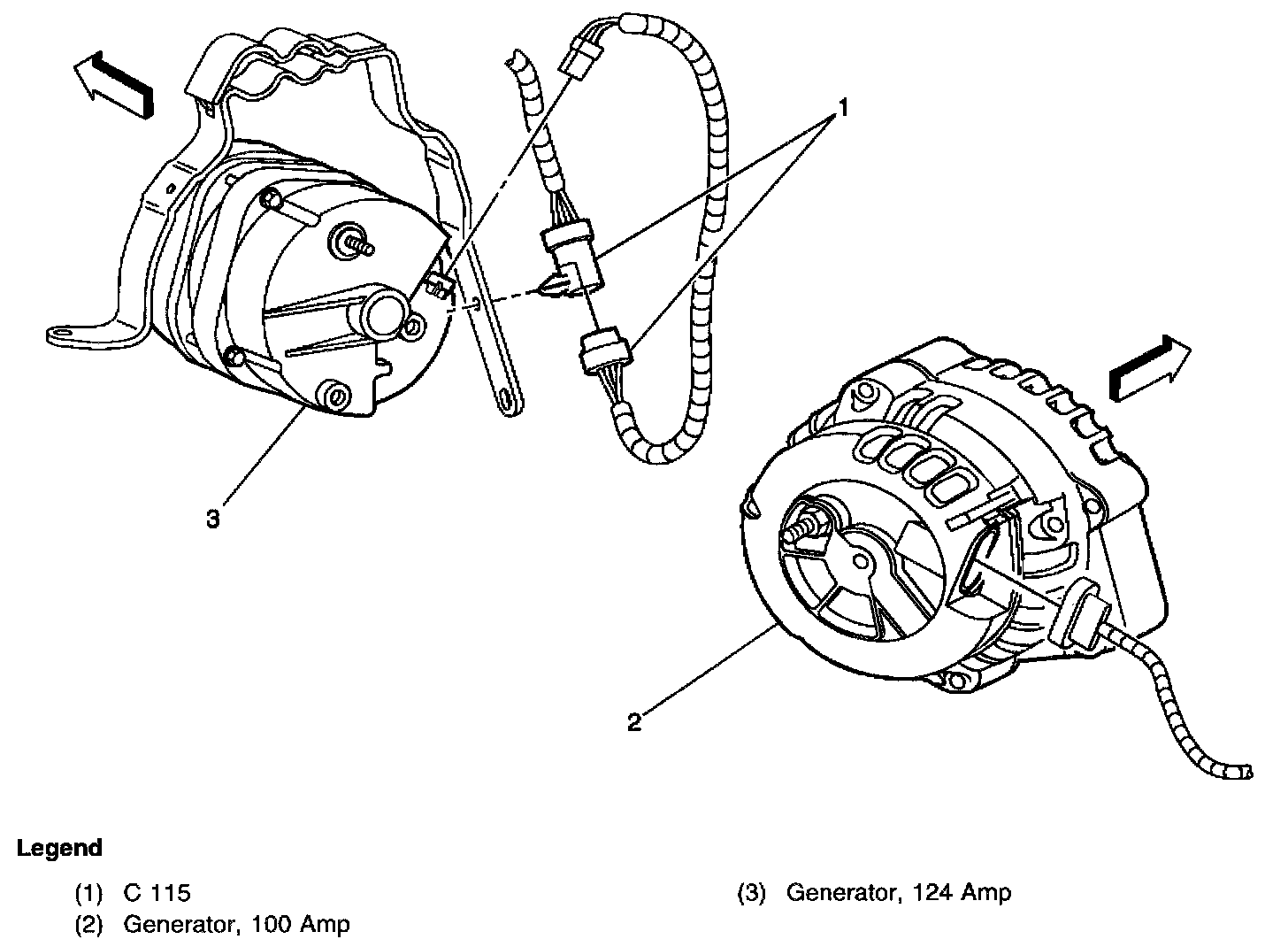 1

3

2

Legend

(1) C 115
(2) Generator, 100 Amp

(3) Generator, 124 Amp