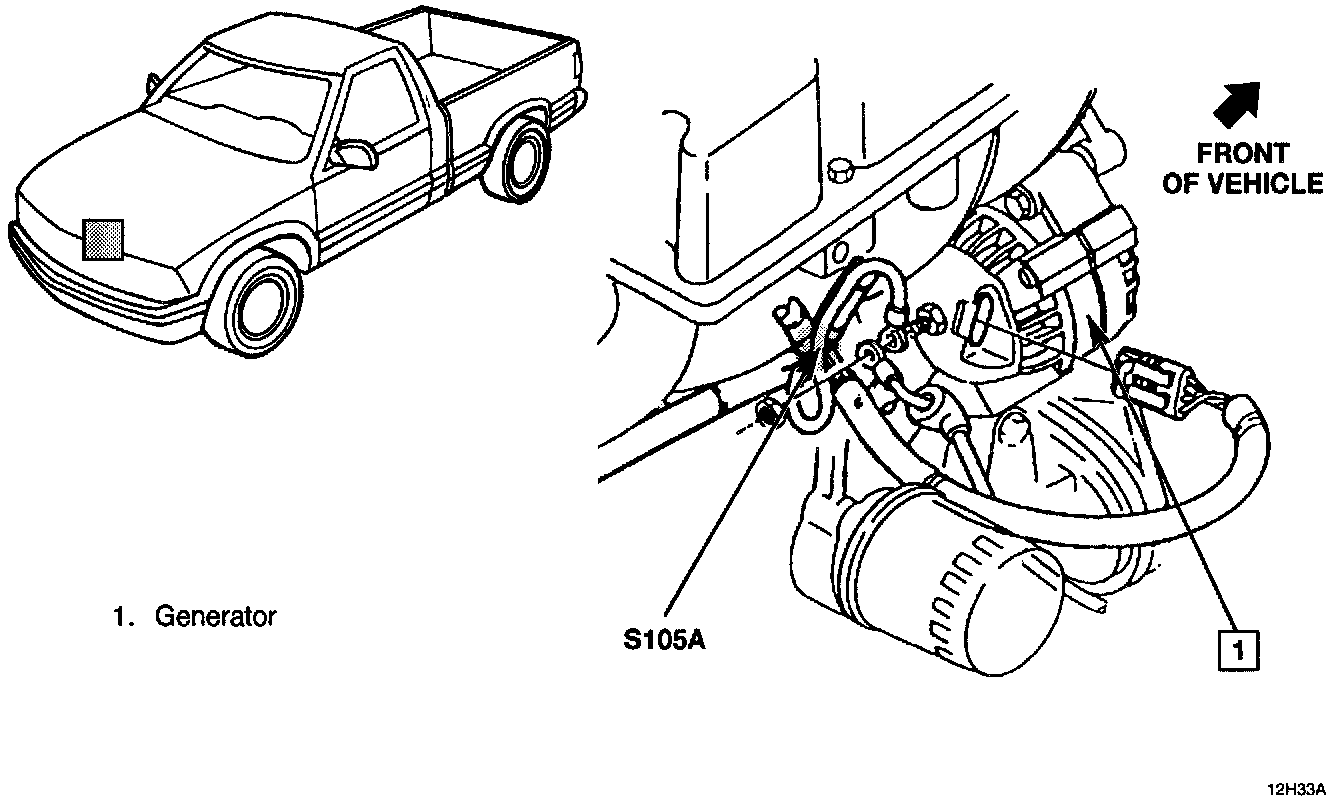 FRONT OF VEHICLE

1. Generator

S105A

1

12H33A