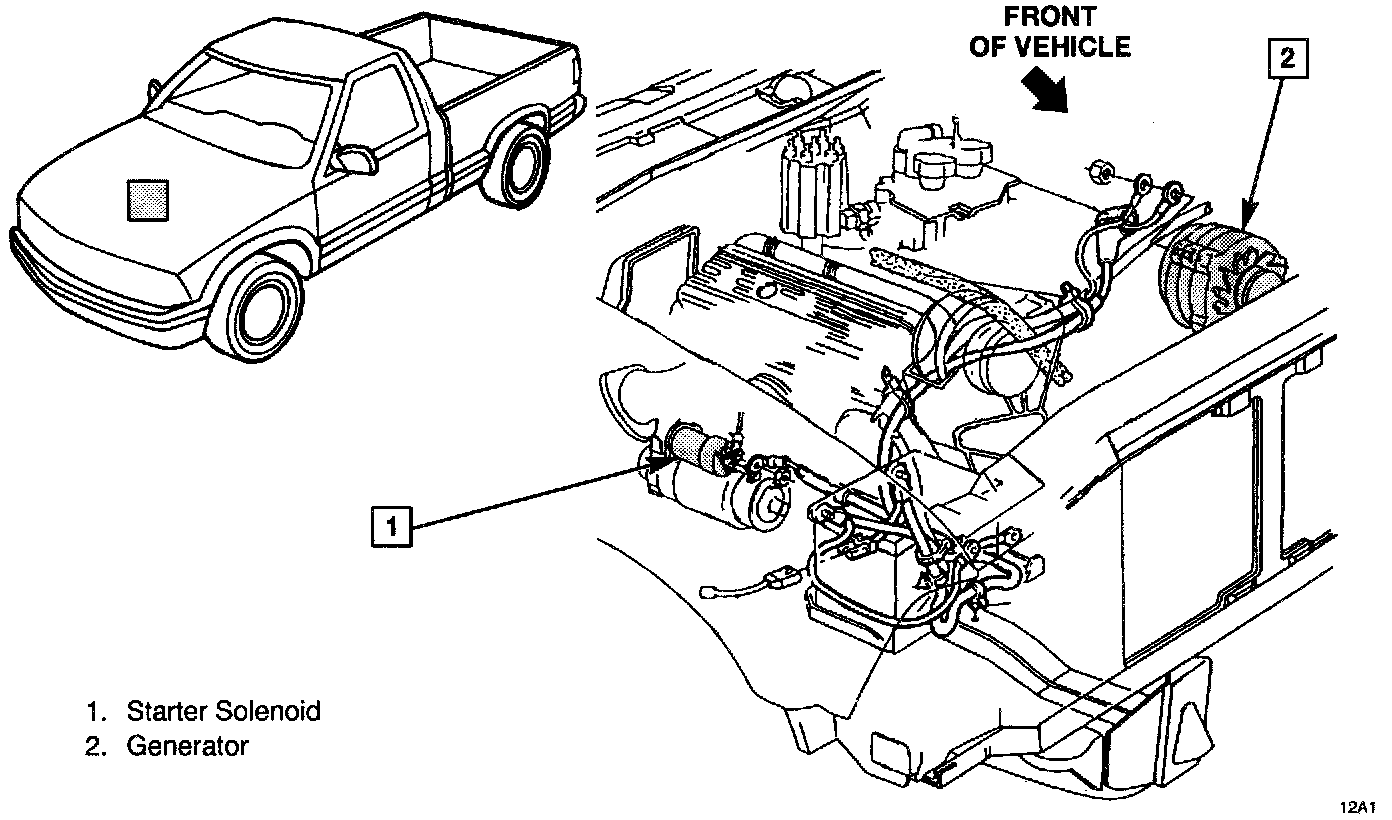 FRONT OF VEHICLE

2

1

1. Starter Solenoid
2. Generator

12A1