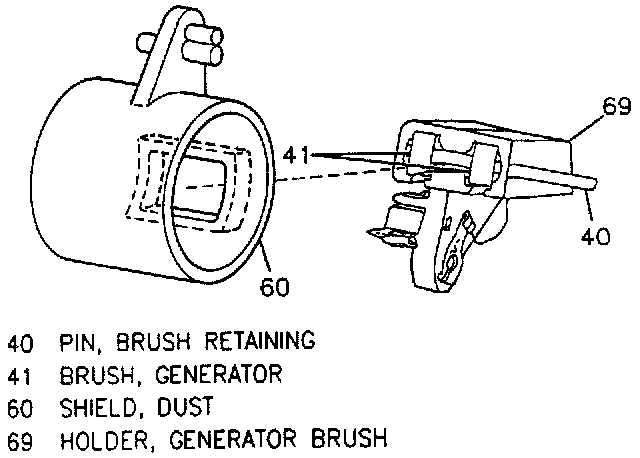 69
41
40
60

40 PIN, BRUSH RETAINING
41 BRUSH, GENERATOR
60 SHIELD, DUST
69 HOLDER, GENERATOR BRUSH