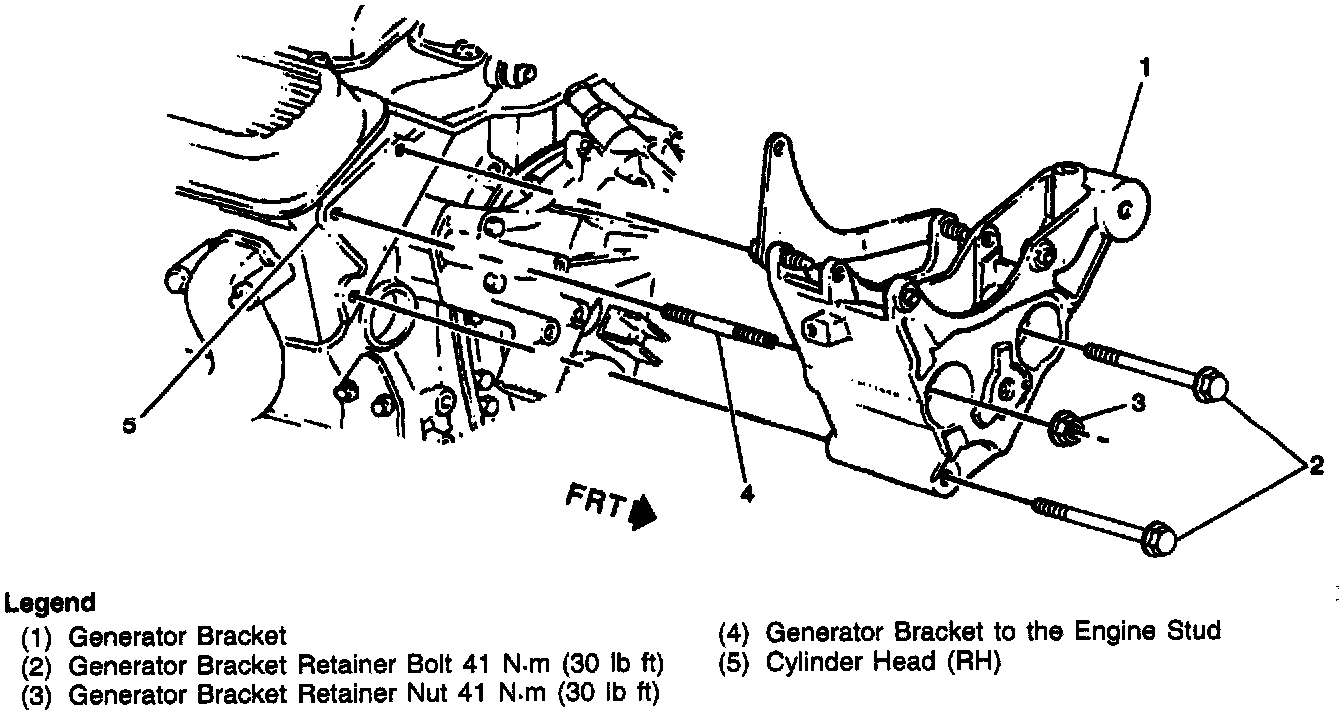 1

5

3

2

4

FRT

Legend
(1) Generator Bracket
(2) Generator Bracket Retainer Bolt 41 N·m (30 lb ft)
(3) Generator Bracket Retainer Nut 41 N·m (30 lb ft)

(4) Generator Bracket to the Engine Stud
(5) Cylinder Head (RH)