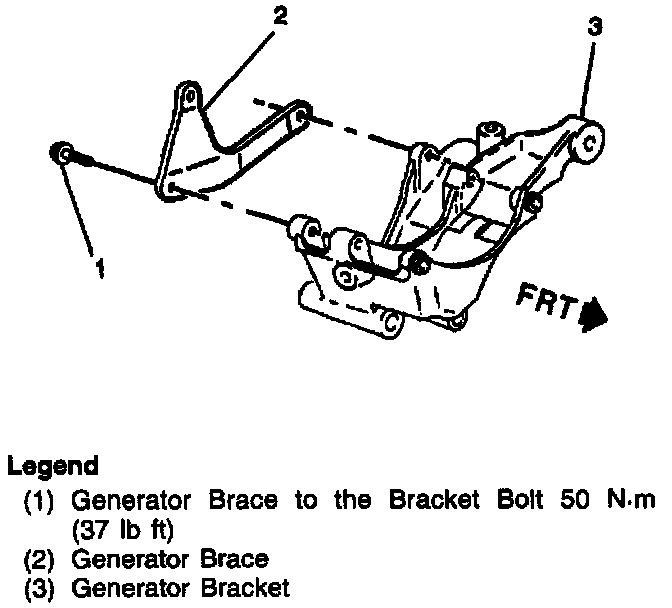 2

3

1

FRT

Legend
(1) Generator Brace to the Bracket Bolt 50 N·m (37 lb ft)
(2) Generator Brace
(3) Generator Bracket