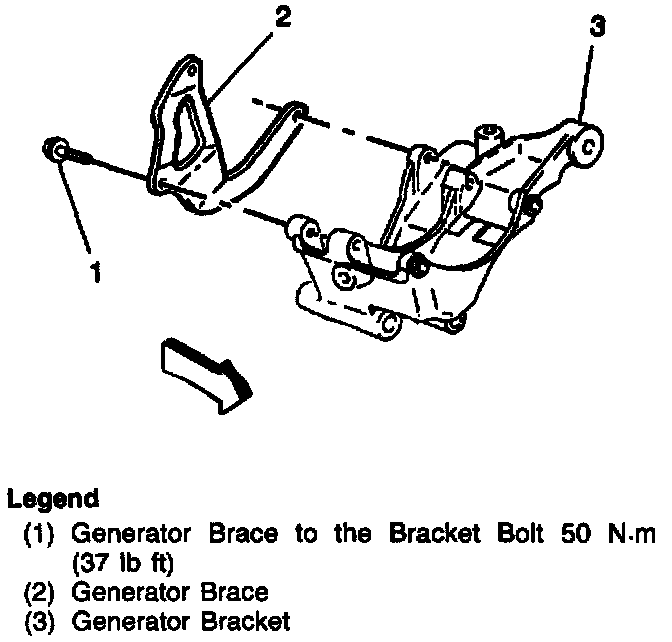 2

3

1

Legend
(1) Generator Brace to the Bracket Bolt 50 N·m (37 lb ft)
(2) Generator Brace
(3) Generator Bracket