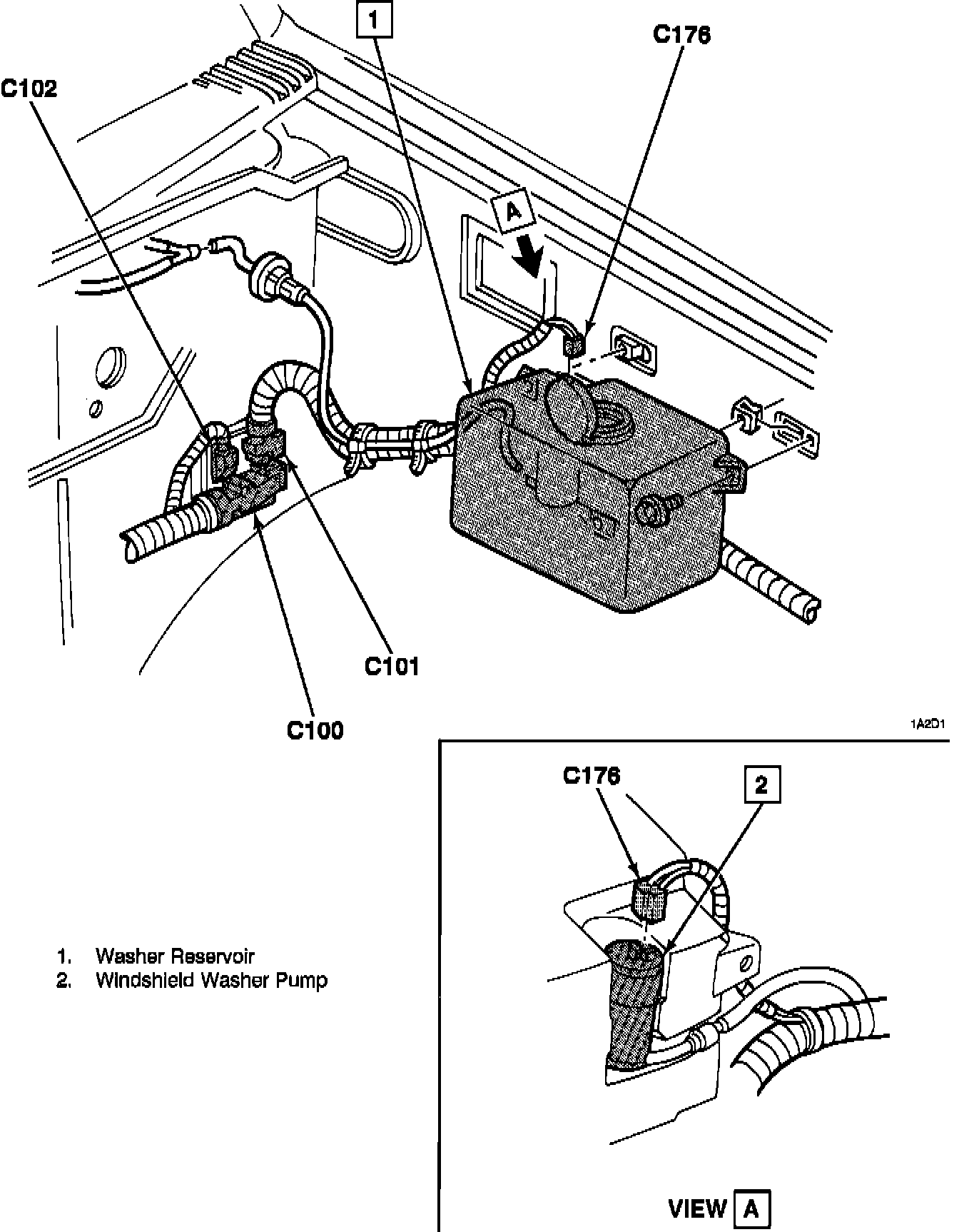 1

C176

C102

A

C101

C100

1A2D1

C176

2

1. Washer Reservoir
2. Windshield Washer Pump

VIEW A