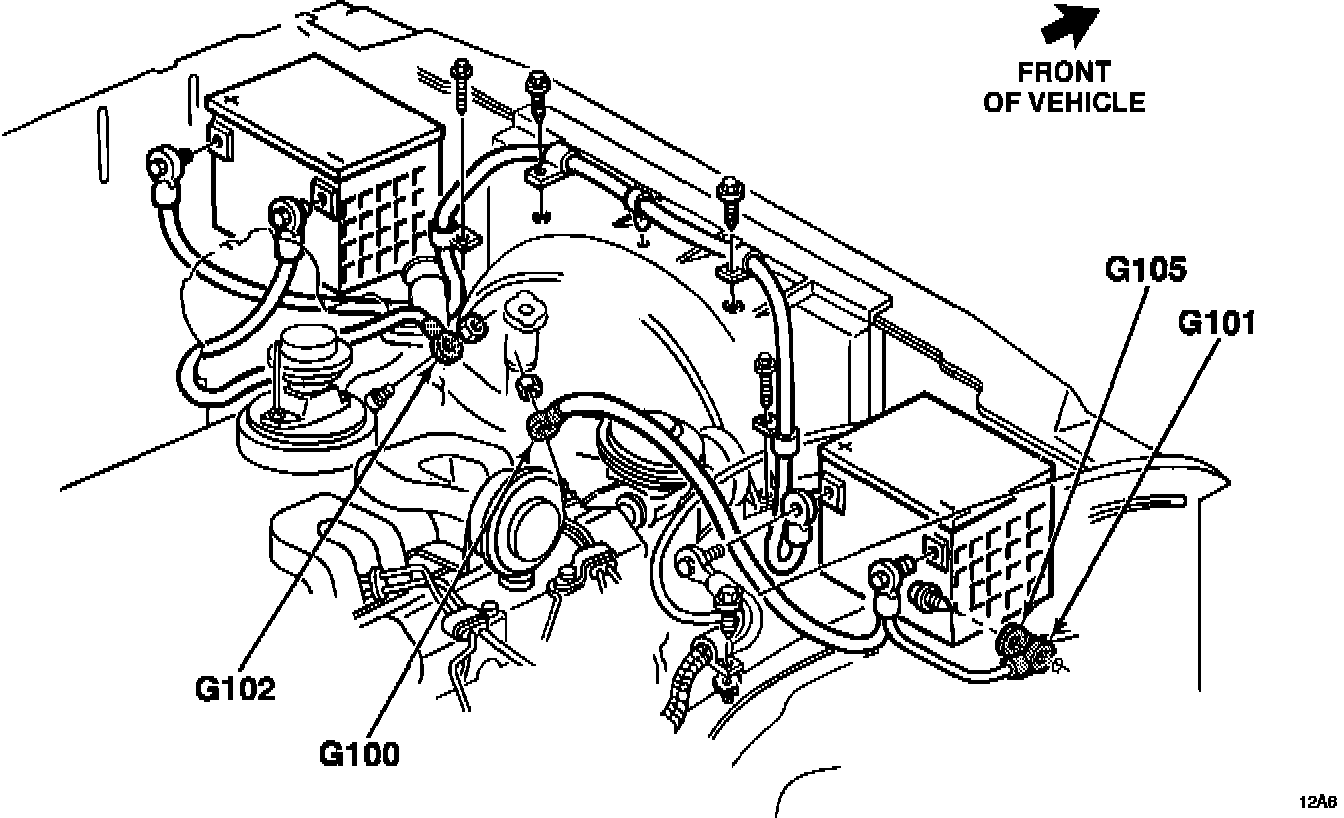 FRONT
OF VEHICLE

G105

G101

G102

G100

12A6