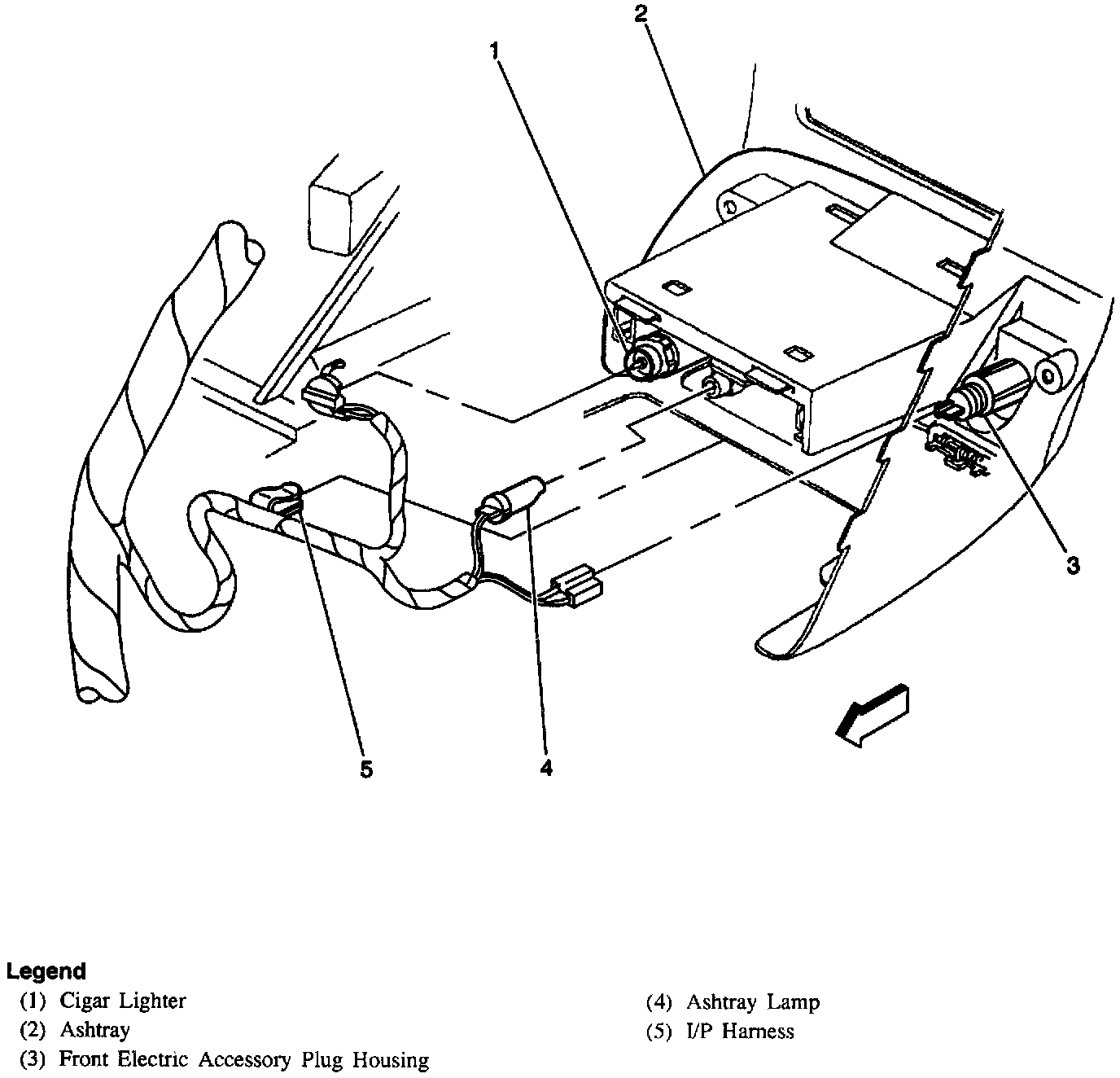 2
1
3
5
4

Legend
(1) Cigar Lighter
(2) Ashtray
(3) Front Electric Accessory Plug Housing

(4) Ashtray Lamp
(5) I/P Harness