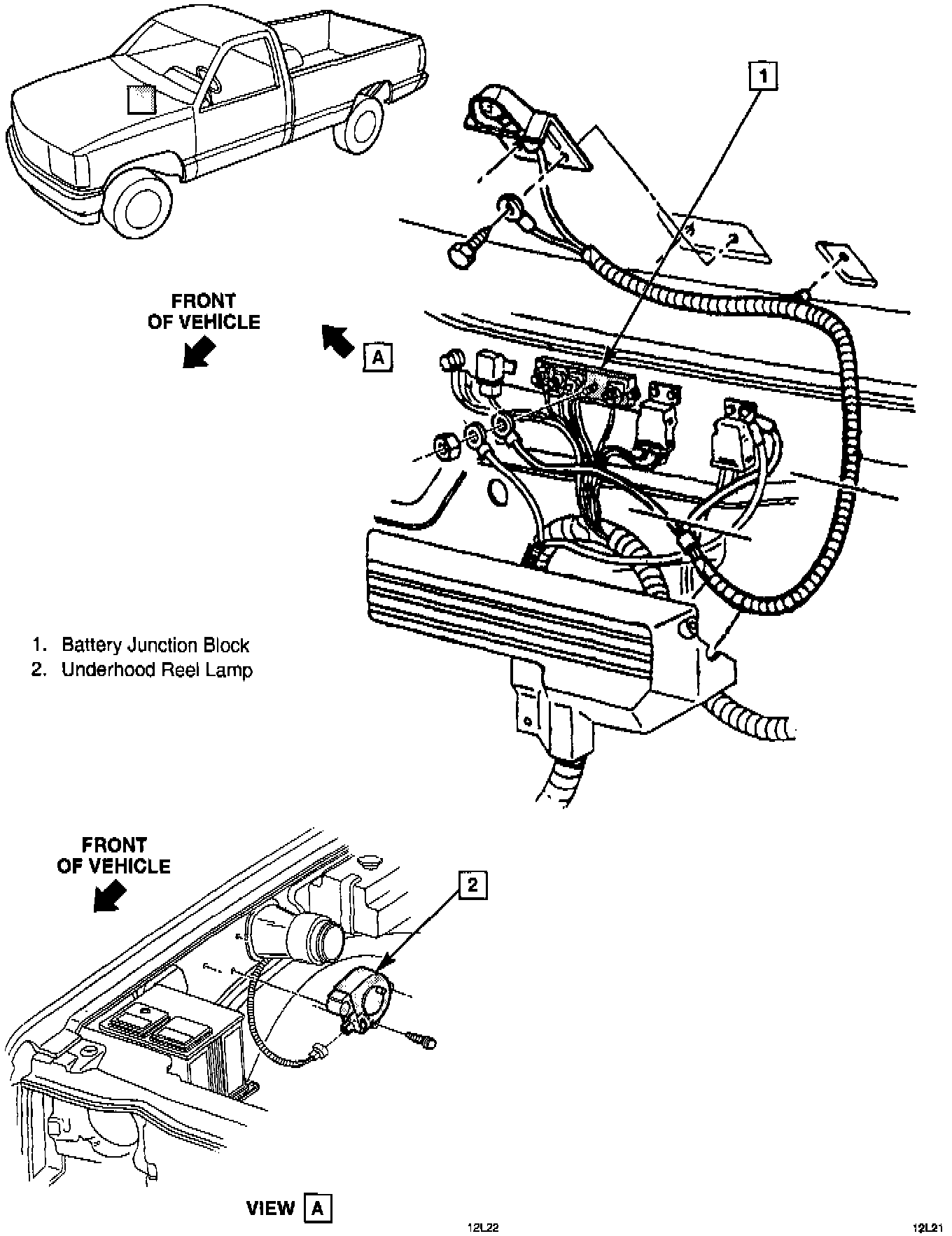 1

FRONT OF VEHICLE

A

1. Battery Junction Block
2. Underhood Reel Lamp

FRONT OF VEHICLE

2

VIEW A

12L22

12L21