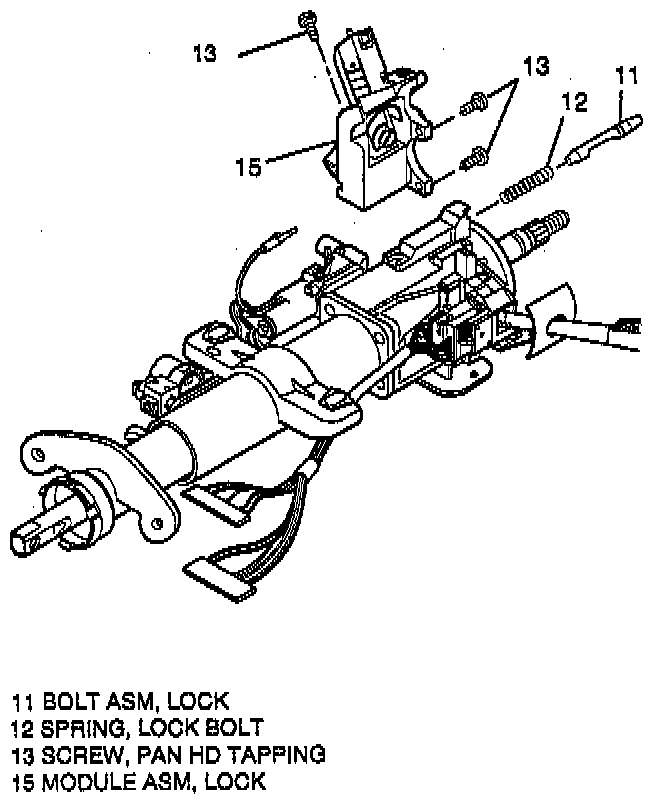 13

13

11

12

15

11 BOLT ASM, LOCK
12 SPRING, LOCK BOLT
13 SCREW, PAN HD TAPPING
15 MODULE ASM, LOCK