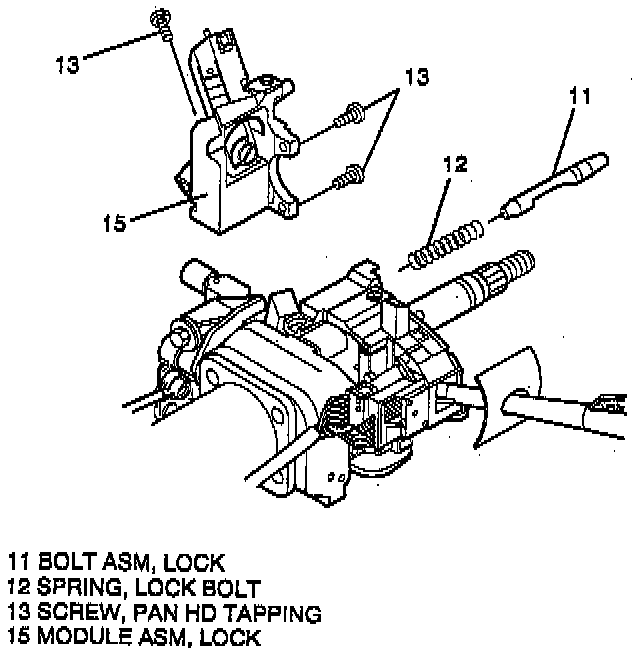 13

13

11

12

15

11 BOLT ASM, LOCK
12 SPRING, LOCK BOLT
13 SCREW, PAN HD TAPPING
15 MODULE ASM, LOCK