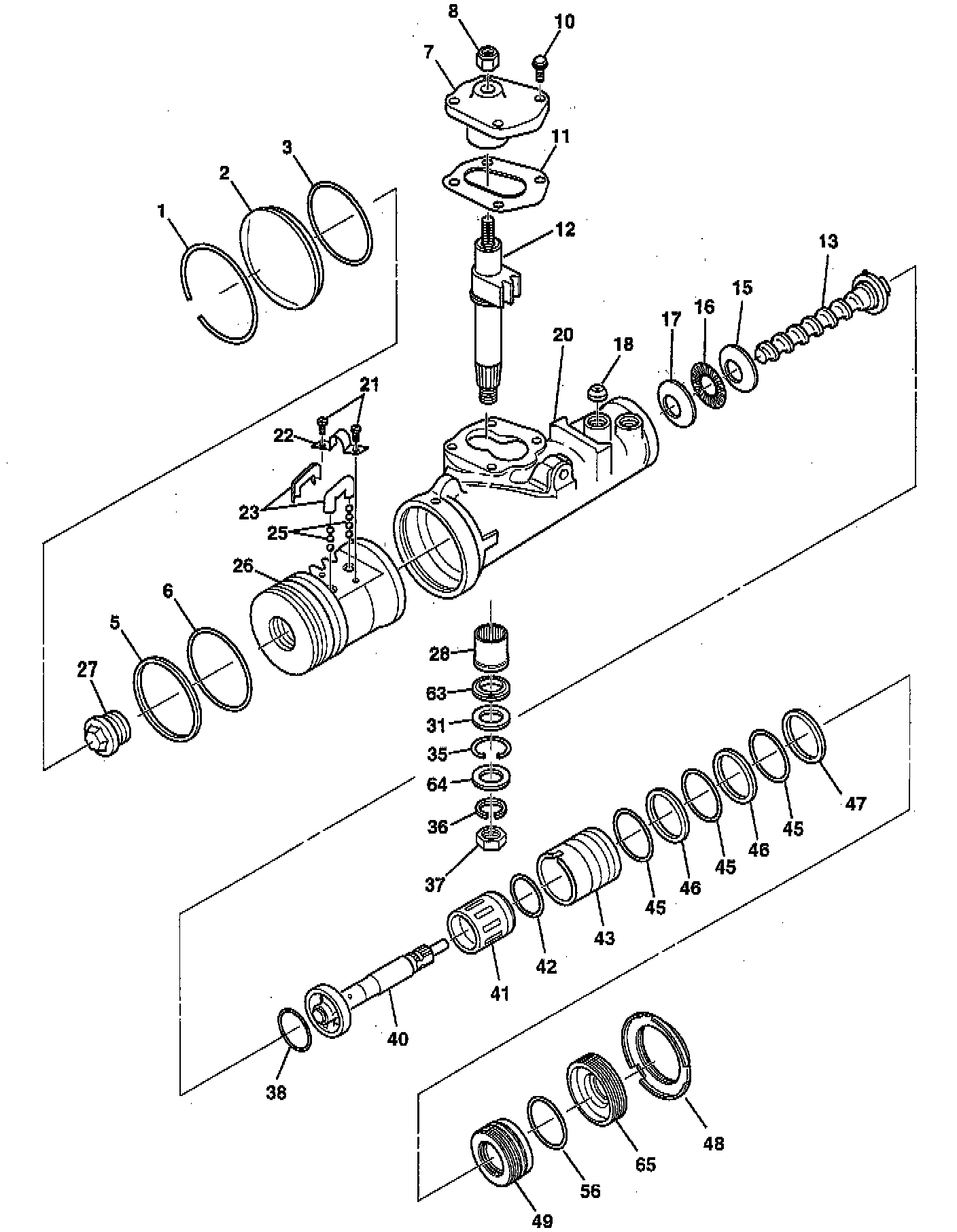 8
10
7
11
3
2
1
12
13
15
16
17
20
18
21
22
23
25
26
6
5
27
28
63
31
35
64
36
37
47
45
46
45
46
45
43
42
41
40
38
48
65
56
49