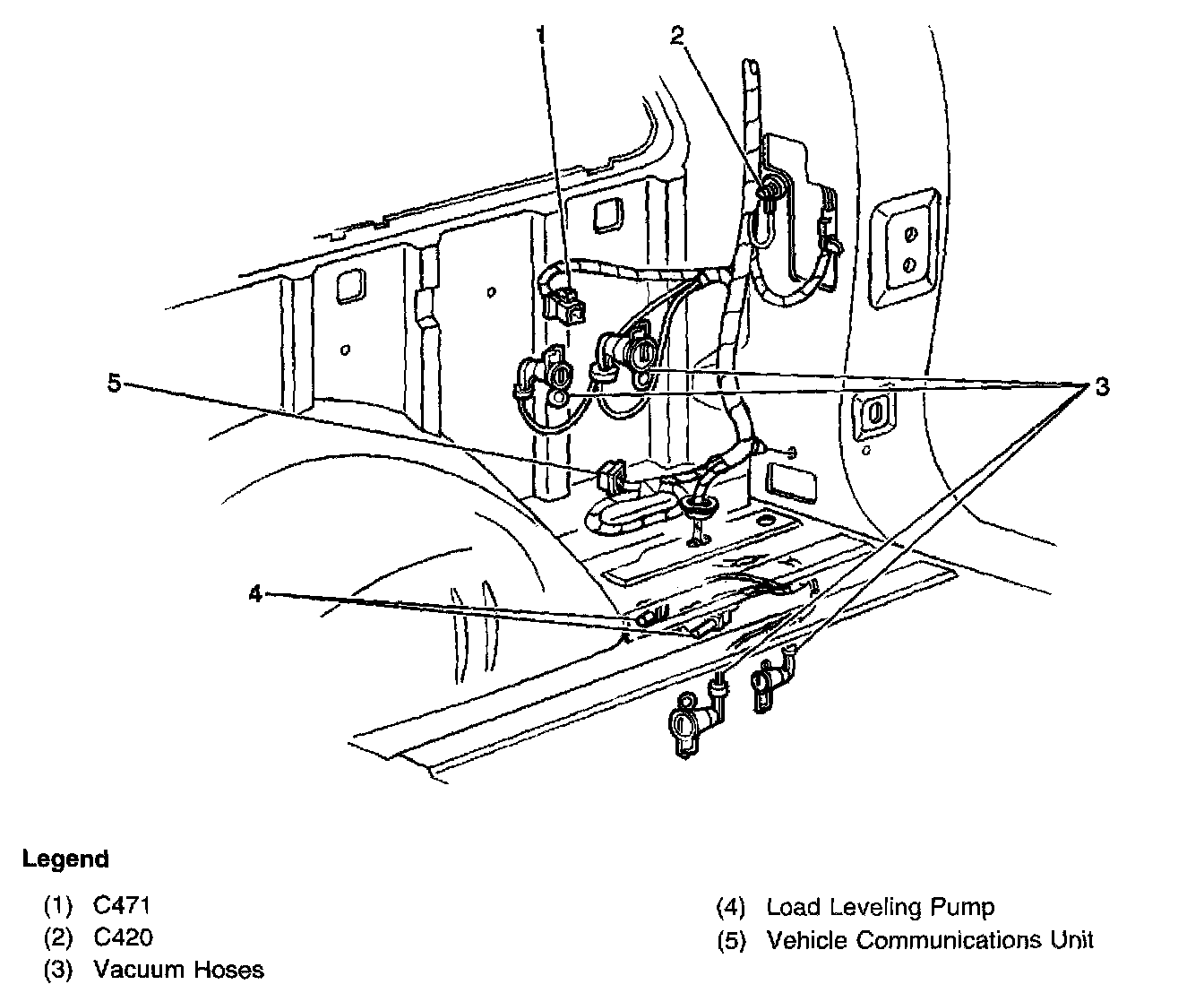 1
2
5
3
4

Legend

(1) C471
(2) C420
(3) Vacuum Hoses

(4) Load Leveling Pump
(5) Vehicle Communications Unit