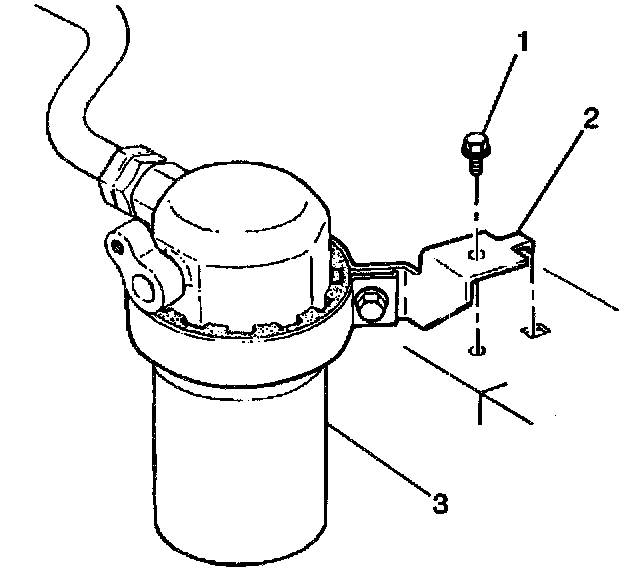 1
2
3