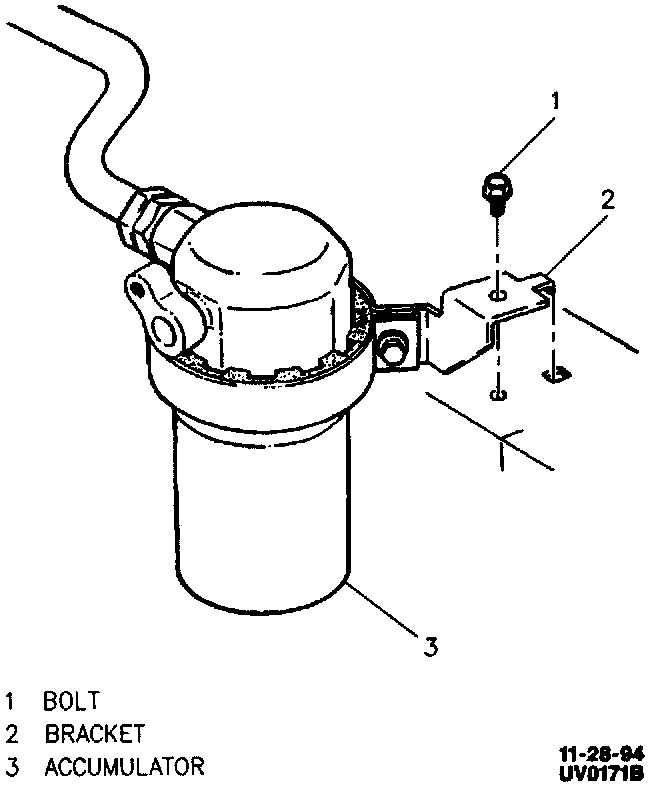 1

2

3

1 BOLT
2 BRACKET
3 ACCUMULATOR

11-28-94
UV0171B