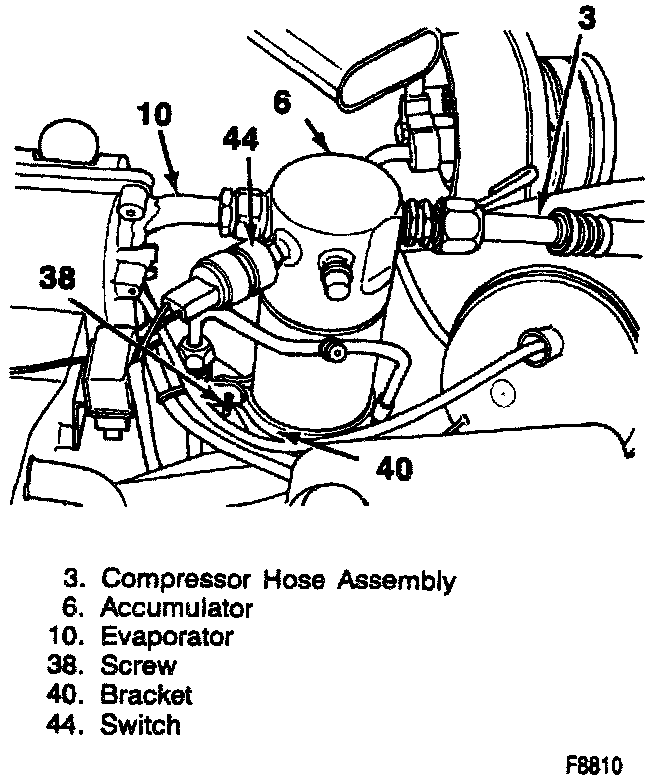 3
10
6
44
38
40

3. Compressor Hose Assembly
6. Accumulator
10. Evaporator
38. Screw
40. Bracket
44. Switch

F8810