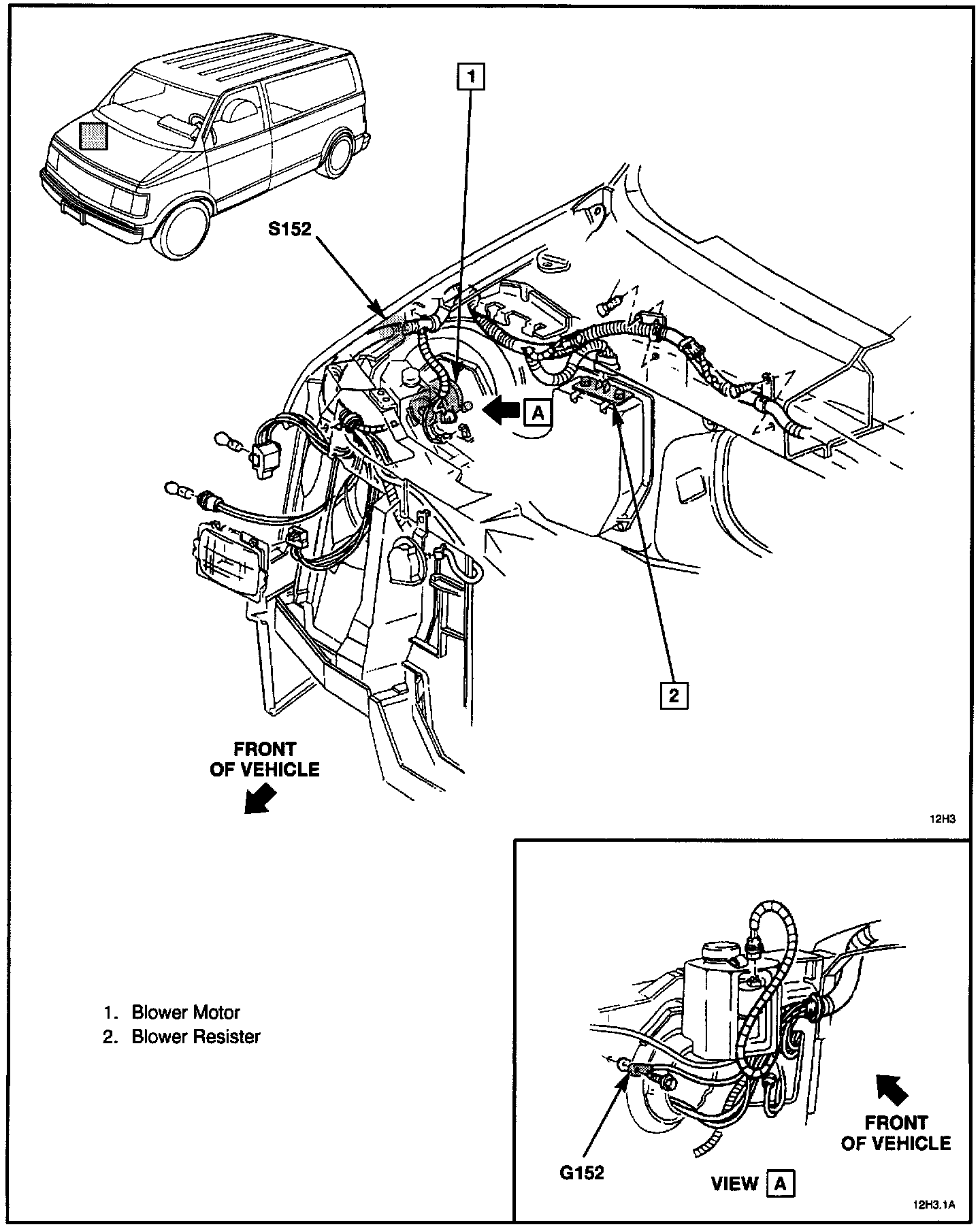 1

S152

A

2

FRONT OF VEHICLE

12H3

1. Blower Motor
2. Blower Resister

FRONT OF VEHICLE

G152

VIEW A

12H3.1A