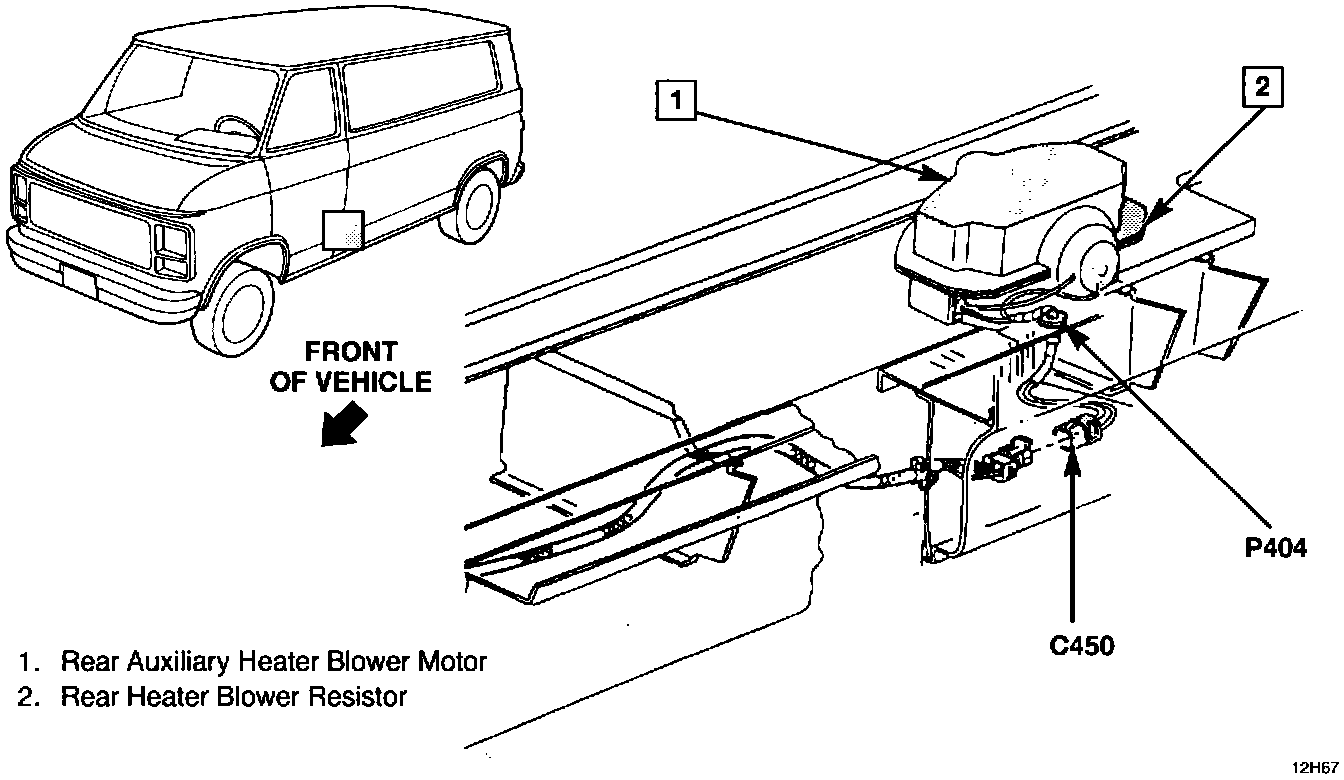 1

2

FRONT OF VEHICLE

P404

C450

1. Rear Auxiliary Heater Blower Motor
2. Rear Heater Blower Resistor

12H67