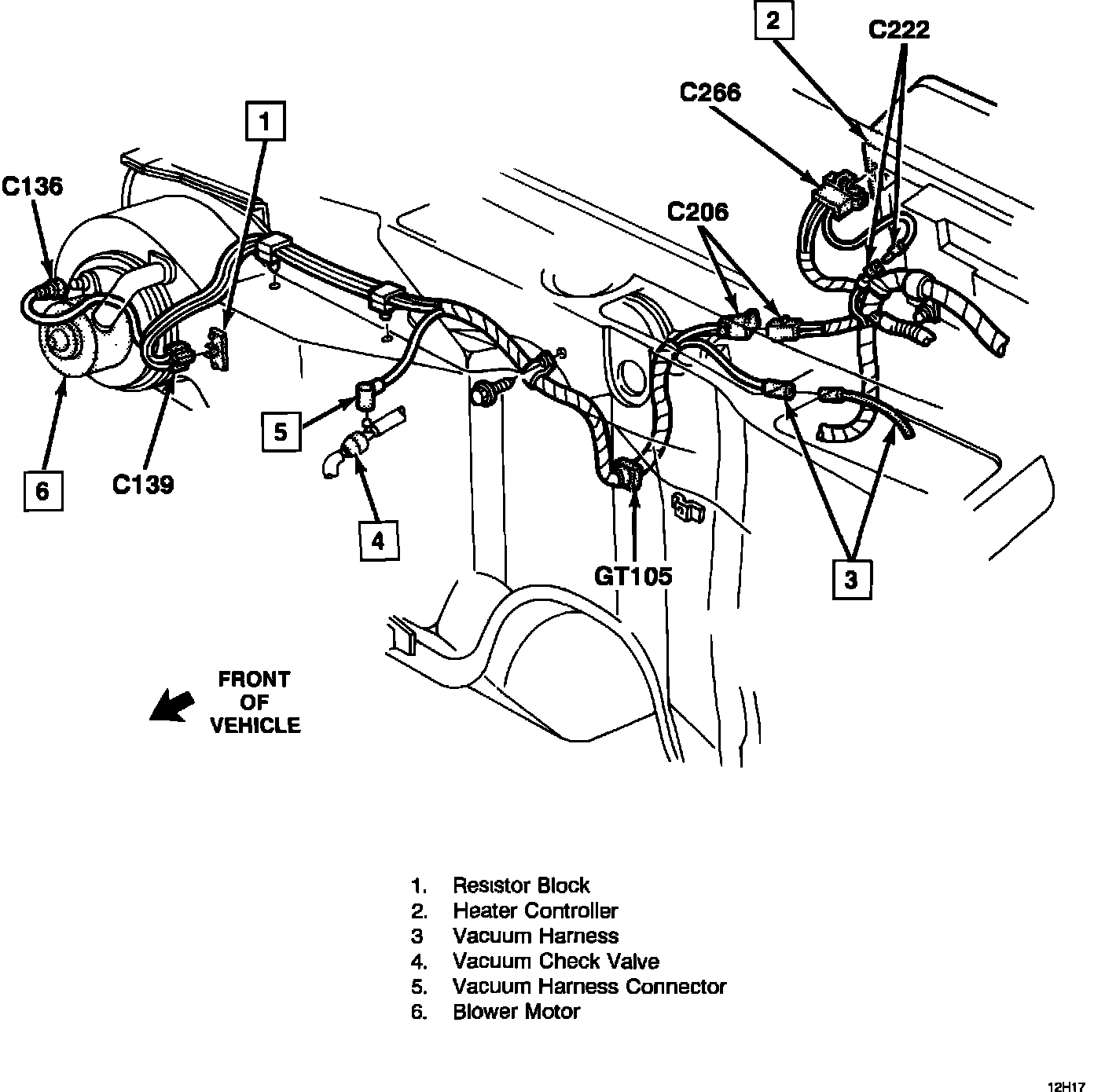 2
C222
C266
1
C136
C206
5
6
C139
4
GT105
3
FRONT
OF
VEHICLE

1. Resistor Block
2. Heater Controller
3 Vacuum Harness
4. Vacuum Check Valve
5. Vacuum Harness Connector
6. Blower Motor

12H17