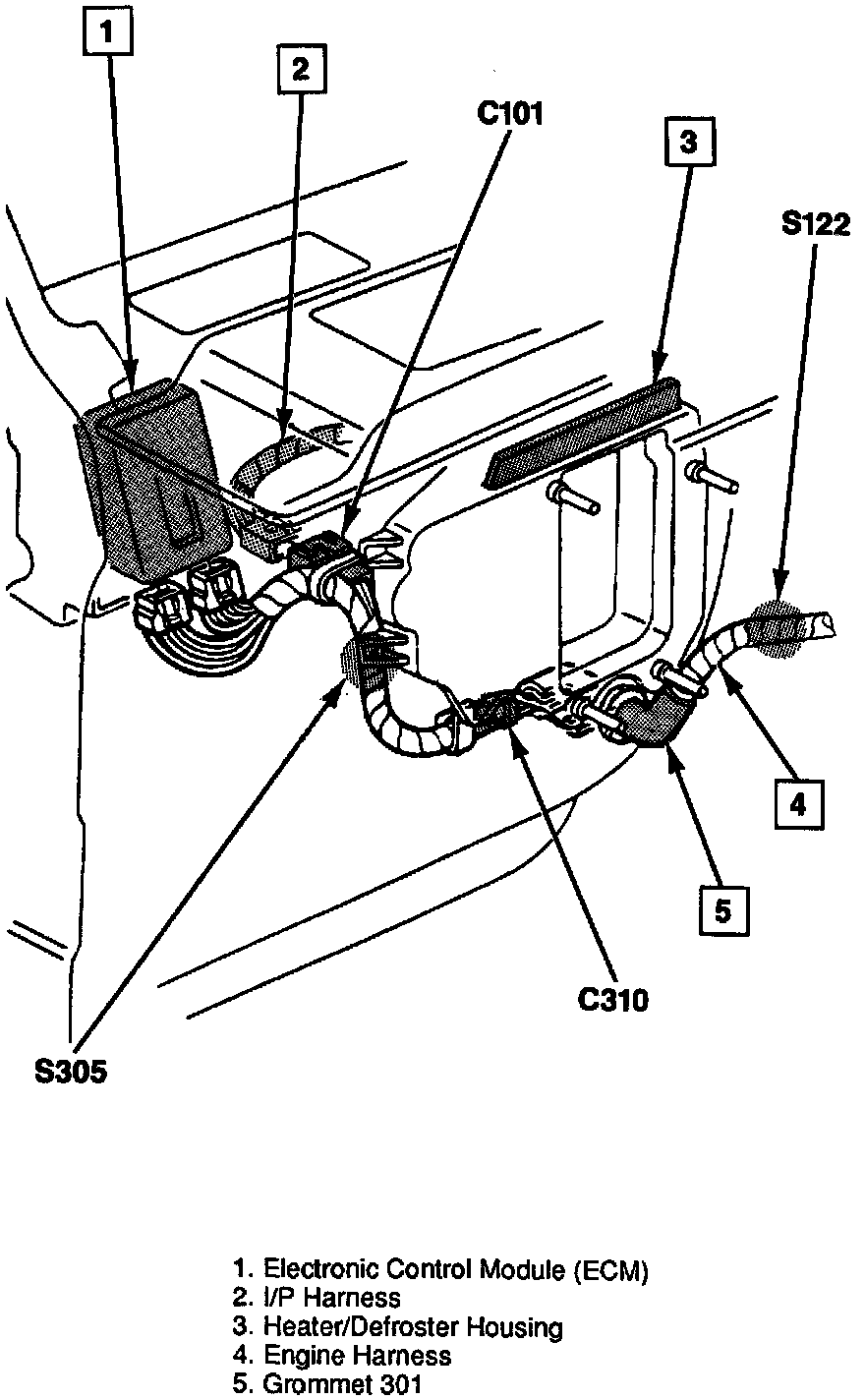 1
2
C101
3
S122
4
5
C310
S305

1. Electronic Control Module (ECM)
2. I/P Harness
3. Heater/Defroster Housing
4. Engine Harness
5. Grommet 301