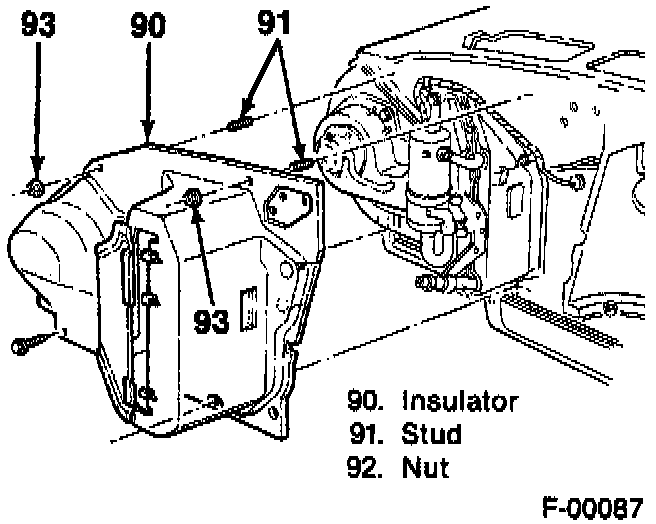 93
90
91
93
90. Insulator
91. Stud
92. Nut
F-00087