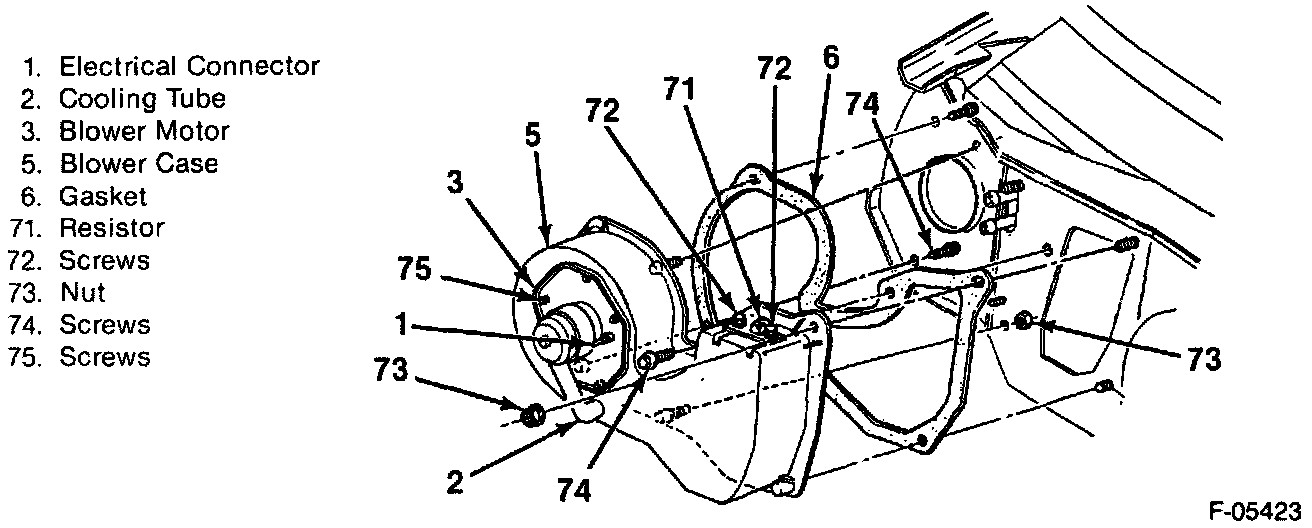 1. Electrical Connector
2. Cooling Tube
3. Blower Motor
5. Blower Case
6. Gasket
71. Resistor
72. Screws
73. Nut
74. Screws
75. Screws

5
3
75
1
73
2
74
72
71
72
6
74
73

F-05423